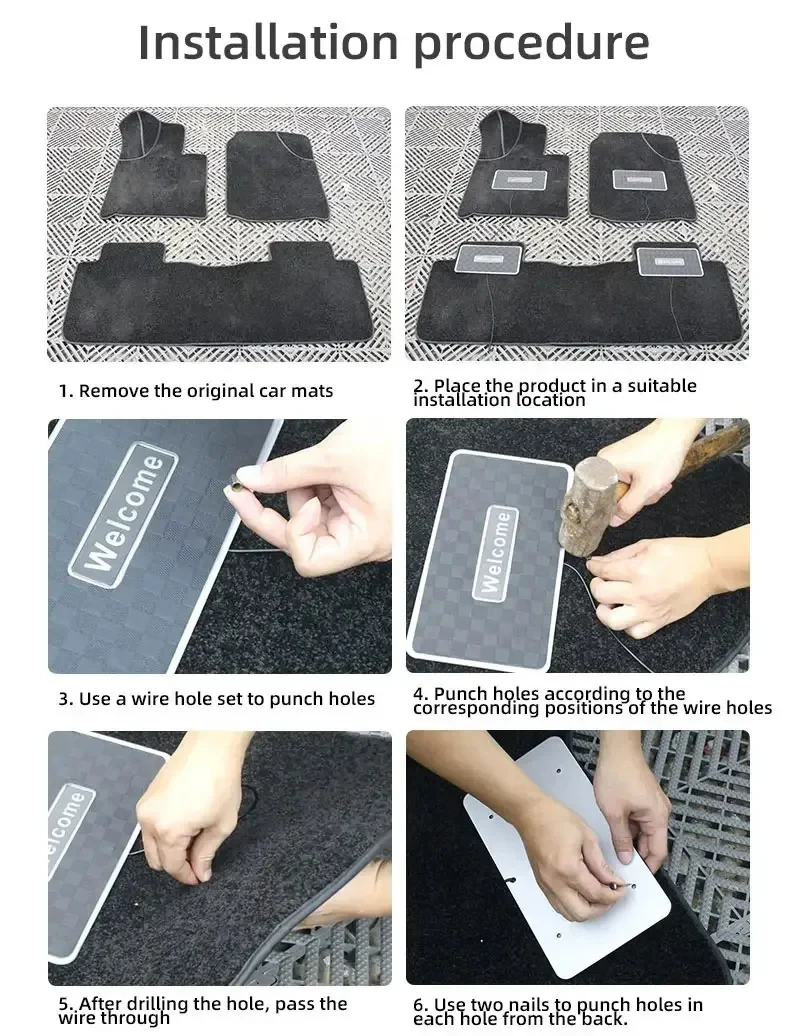 Installation procedure

1. Remove the original car mats

2. Place the product in a suitable installation location

Welcome

Welcome

3. Use a wire hole set to punch holes

4. Punch holes according to the corresponding positions of the wire holes

elcome

5. After drilling the hole, pass the wire through

6. Use two nails to punch holes in each hole from the back.