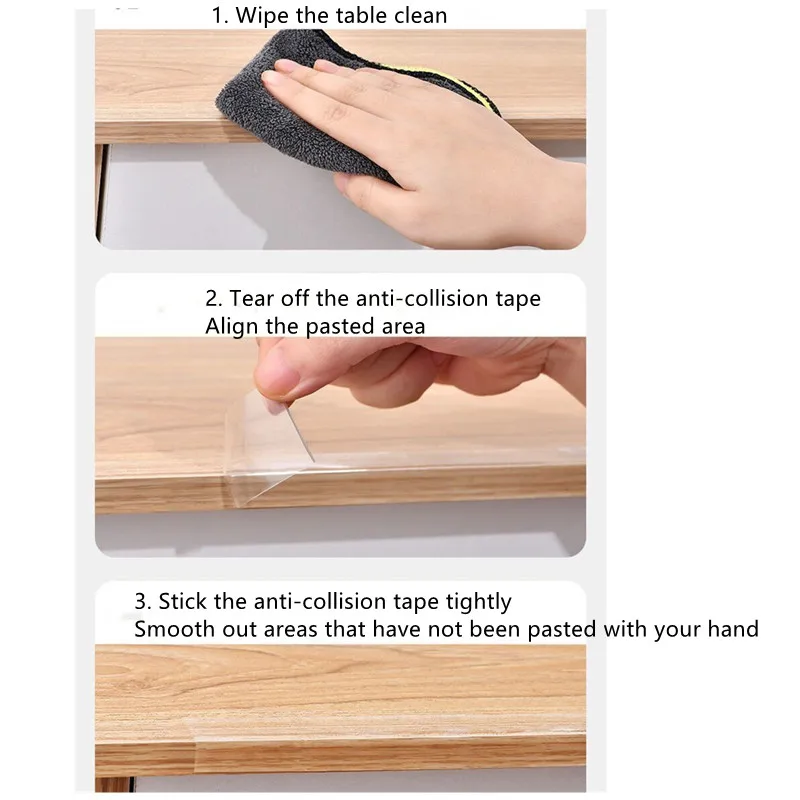 1. Wipe the table clean

2. Tear off the anti-collision tape
Align the pasted area

3. Stick the anti-collision tape tightly
Smooth out areas that have not been pasted with your hand