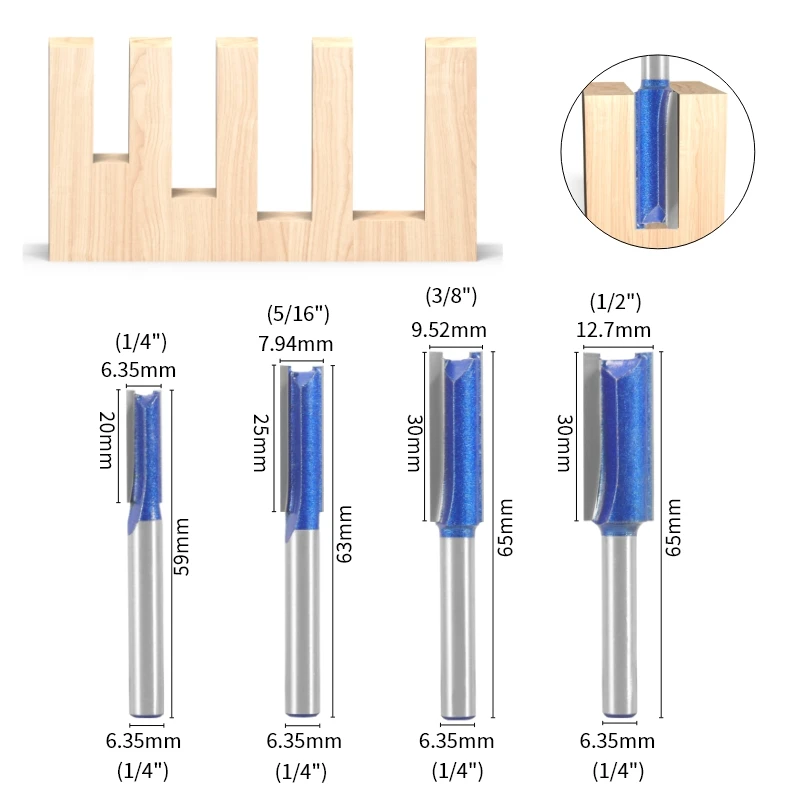 (1/4")
6.35mm
20mm
59mm
6.35mm
(1/4")

(5/16")
7.94mm
25mm
63mm
6.35mm
(1/4")

(3/8")
9.52mm
30mm
65mm
6.35mm
(1/4")

(1/2")
12.7mm
30mm
65mm
6.35mm
(1/4")