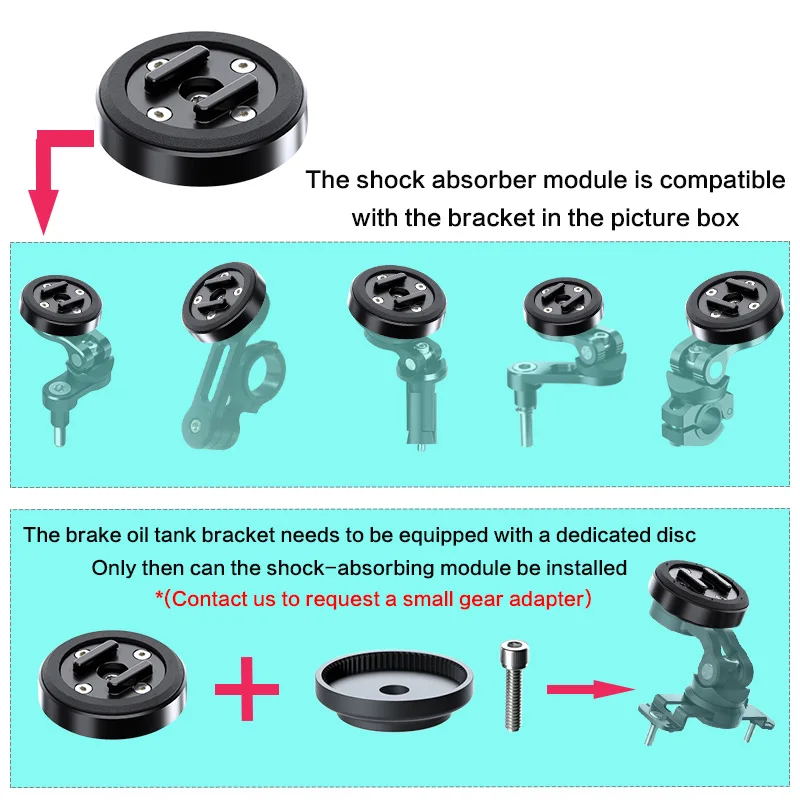 The shock absorber module is compatible with the bracket in the picture box

The brake oil tank bracket needs to be equipped with a dedicated disc
Only then can the shock-absorbing module be installed
*(Contact us to request a small gear adapter)