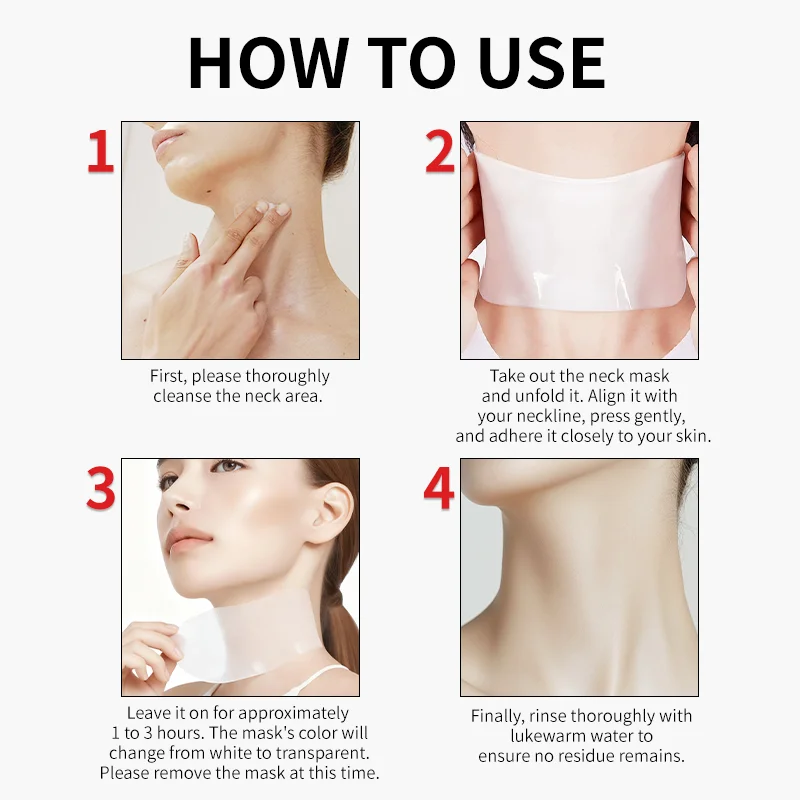 HOW TO USE

1

First, please thoroughly cleanse the neck area.

2

Take out the neck mask and unfold it. Align it with your neckline, press gently, and adhere it closely to your skin.

3

Leave it on for approximately 1 to 3 hours. The mask's color will change from white to transparent. Please remove the mask at this time.

4

Finally, rinse thoroughly with lukewarm water to ensure no residue remains.