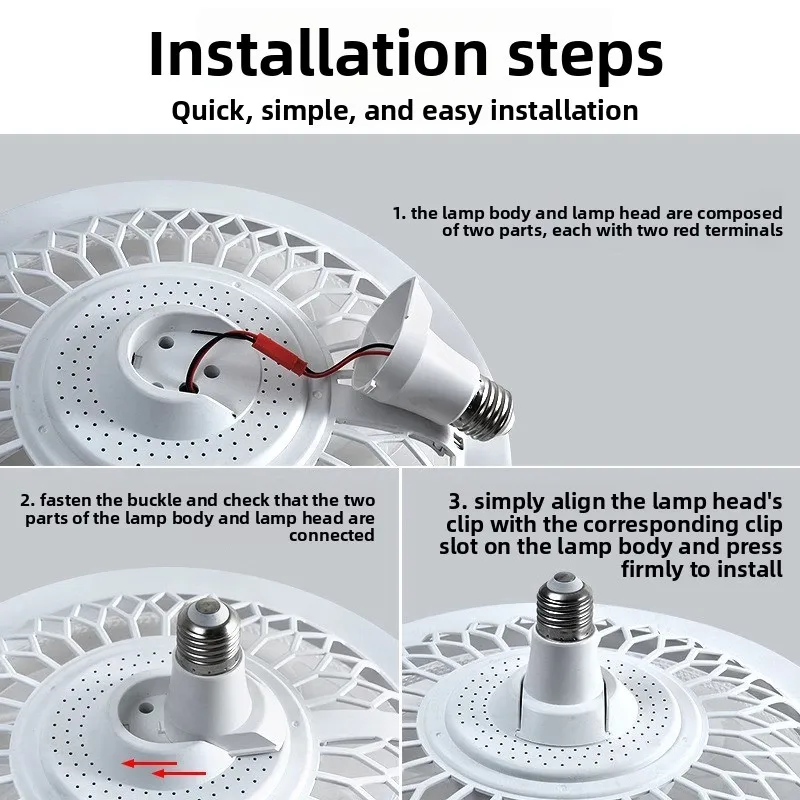 Installation steps

Quick, simple, and easy installation

1. the lamp body and lamp head are composed of two parts, each with two red terminals

2. fasten the buckle and check that the two parts of the lamp body and lamp head are connected

3. simply align the lamp head's clip with the corresponding clip slot on the lamp body and press firmly to install