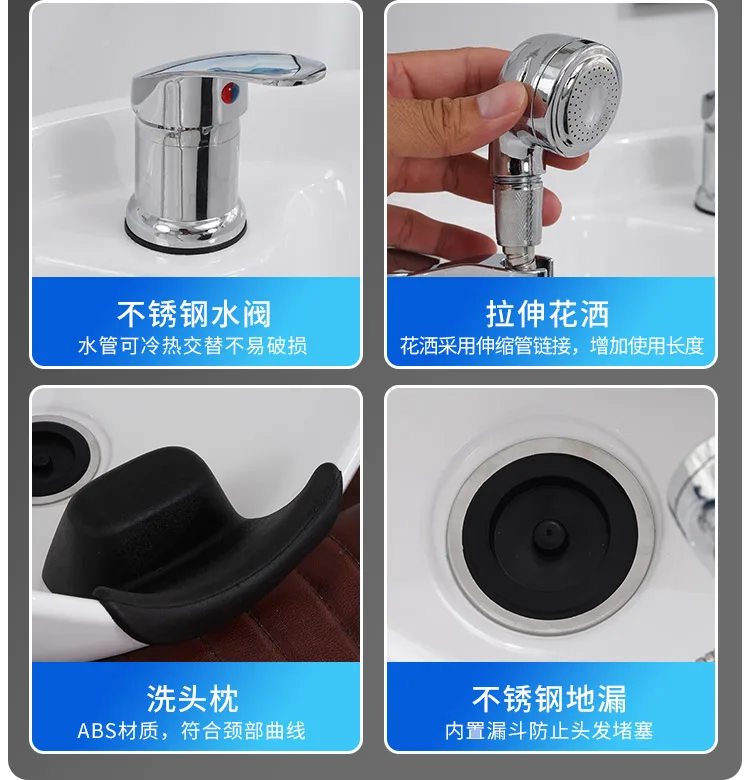 不锈钢水阀
水管可冷热交替不易破损

拉伸花洒
花洒采用伸缩管链接，增加使用长度

洗头枕
ABS材质，符合颈部曲线

不锈钢地漏
内置漏斗防止头发堵塞