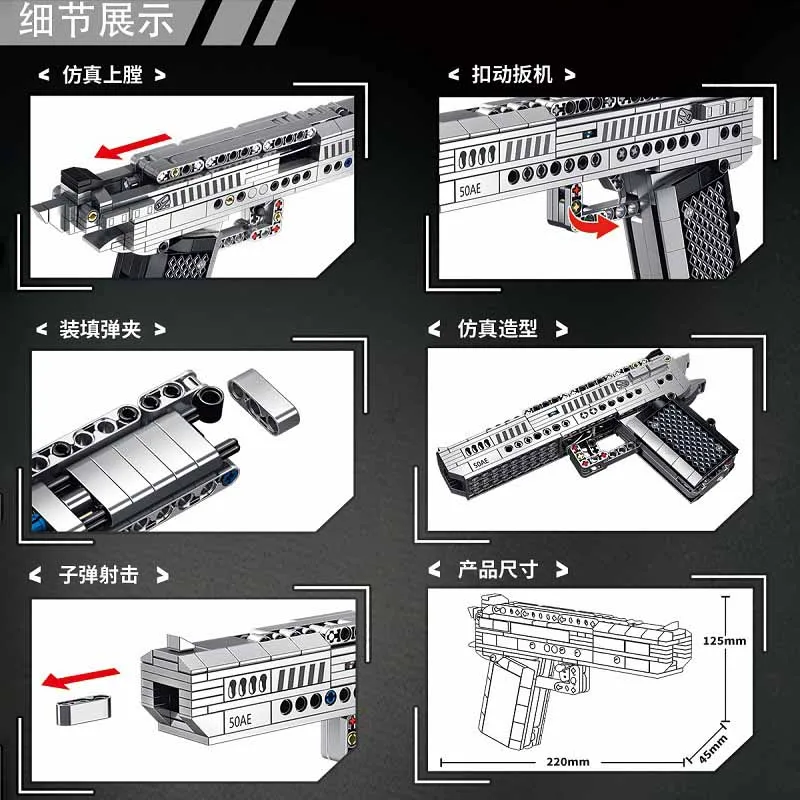 细节展示

< 仿真上膛 >

< 扣动扳机 >

50AE

< 装填弹夹 >

< 仿真造型 >

50AE

< 子弹射击 >

50AE

< 产品尺寸 >

125mm

220mm

45mm