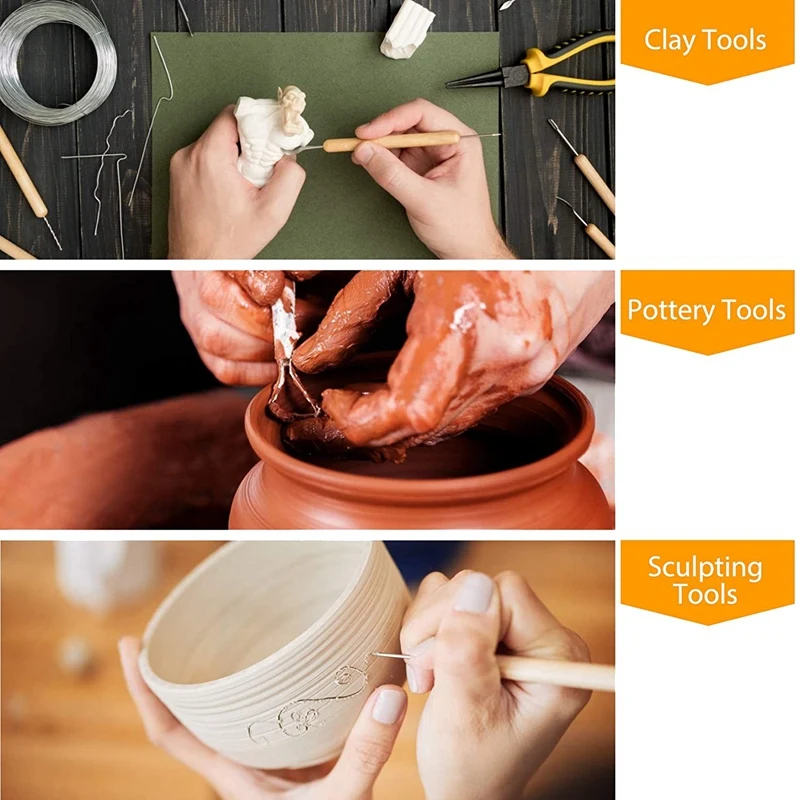 Clay Tools

Pottery Tools

Sculpting Tools