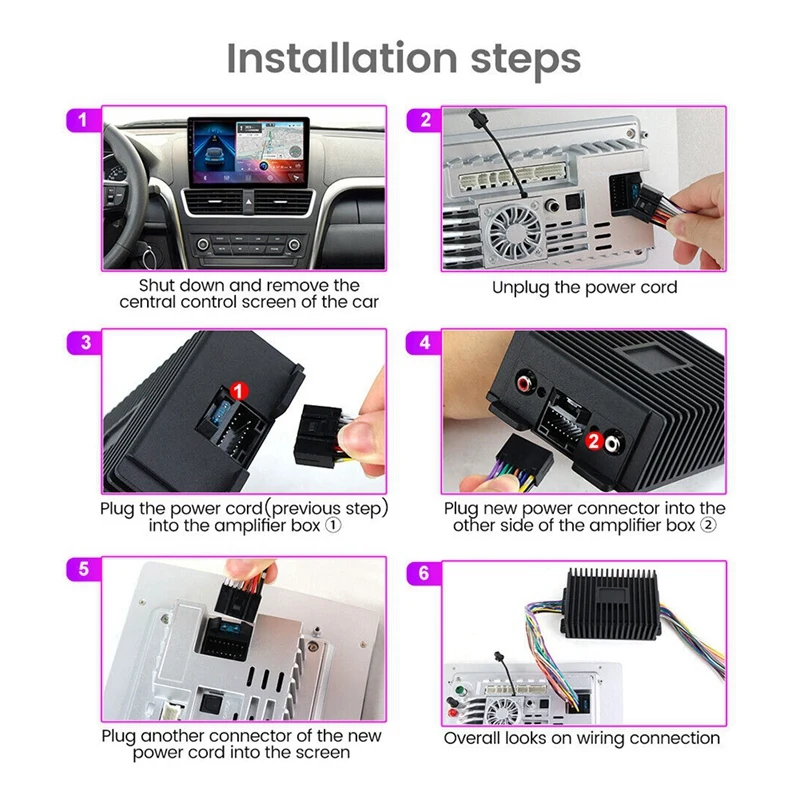 Installation steps

1

Shut down and remove the central control screen of the car

2

Unplug the power cord

3

1

Plug the power cord(previous step) into the amplifier box ①

4

2

Plug new power connector into the other side of the amplifier box ②

5

Plug another connector of the new power cord into the screen

6

Overall looks on wiring connection