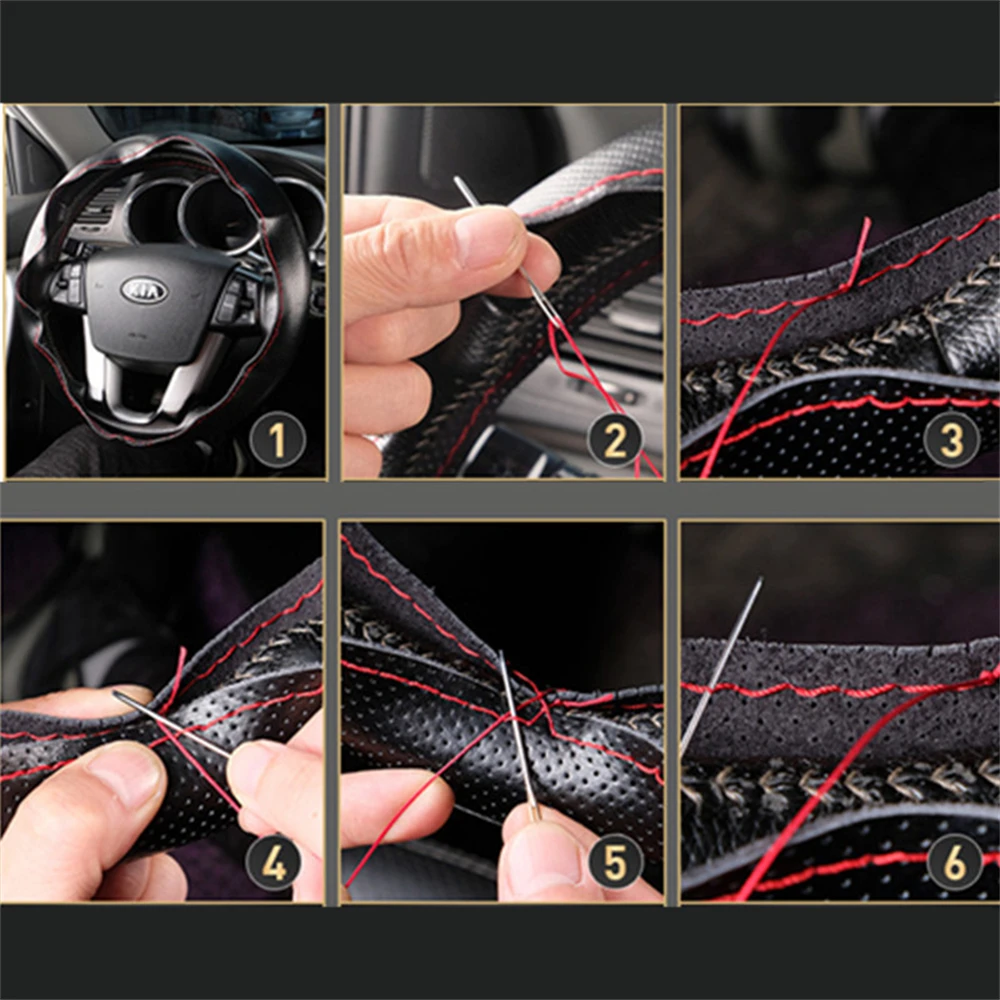 KIA
1
2
3
4
5
6