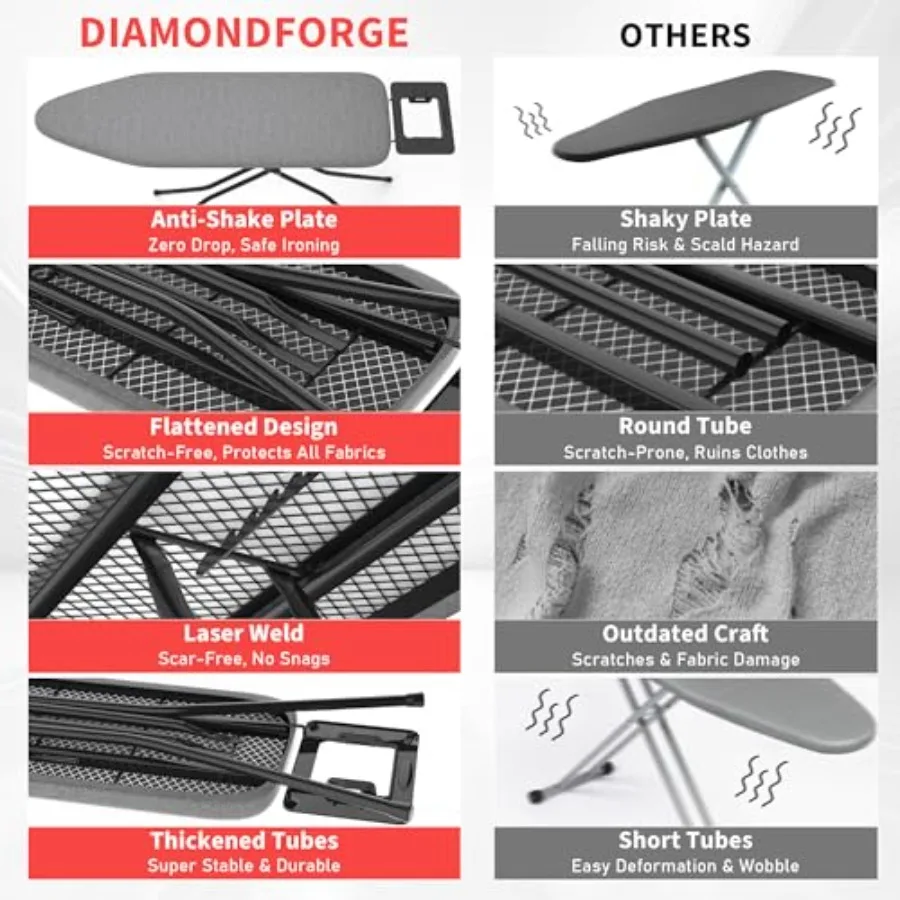 DIAMONDFORGE

Anti-Shake Plate
Zero Drop, Safe Ironing

Flattened Design
Scratch-Free, Protects All Fabrics

Laser Weld
Scar-Free, No Snags

Thickened Tubes
Super Stable & Durable

OTHERS

Shaky Plate
Falling Risk & Scald Hazard

Round Tube
Scratch-Prone, Ruins Clothes

Outdated Craft
Scratches & Fabric Damage

Short Tubes
Easy Deformation & Wobble