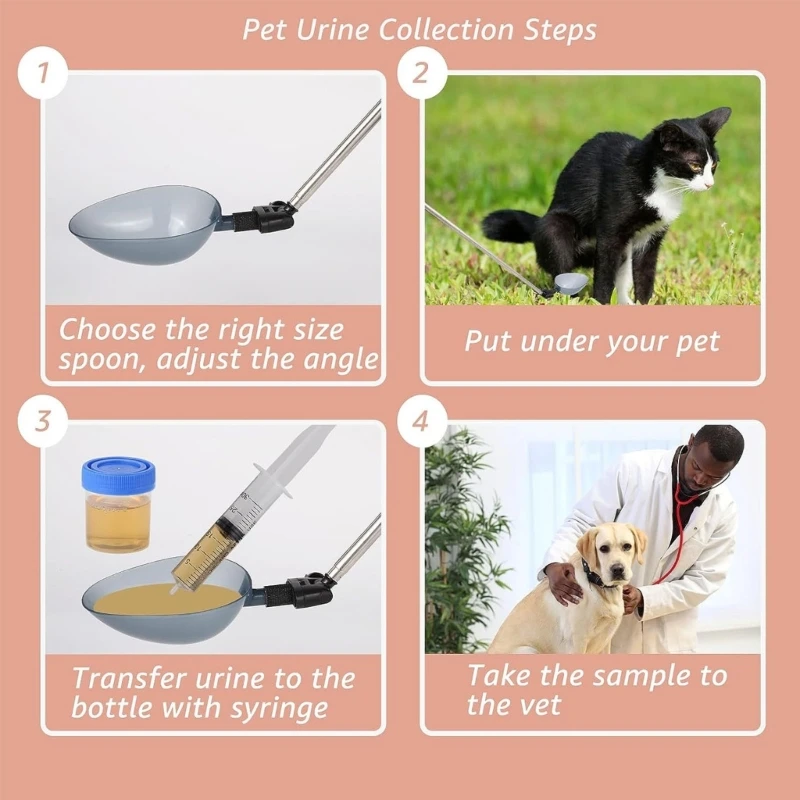 Pet Urine Collection Steps

1

Choose the right size spoon, adjust the angle

2

Put under your pet

3

Transfer urine to the bottle with syringe

4

Take the sample to the vet