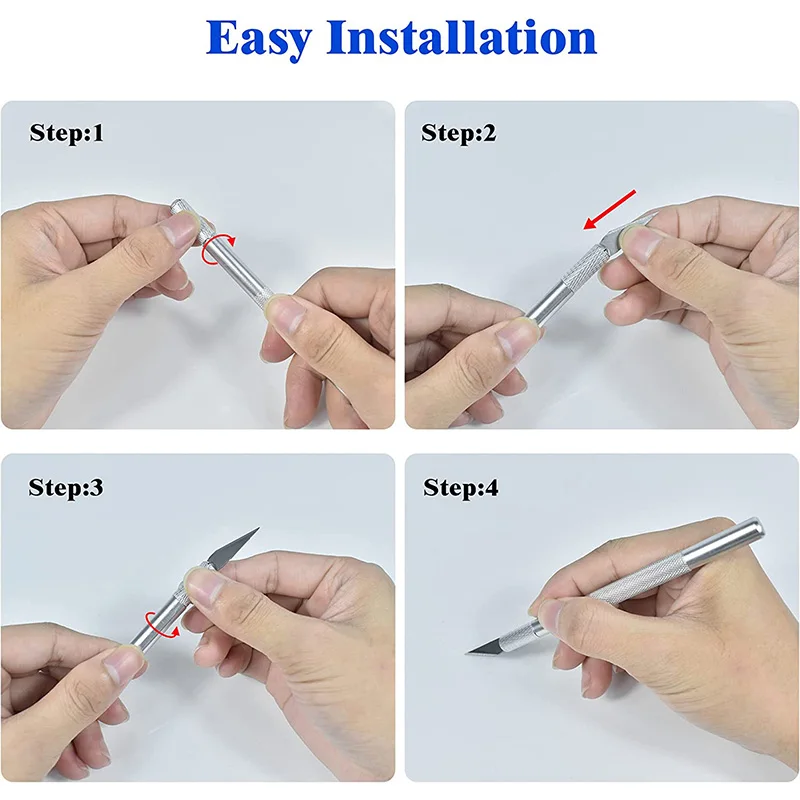 Easy Installation

Step:1

Step:2

Step:3

Step:4