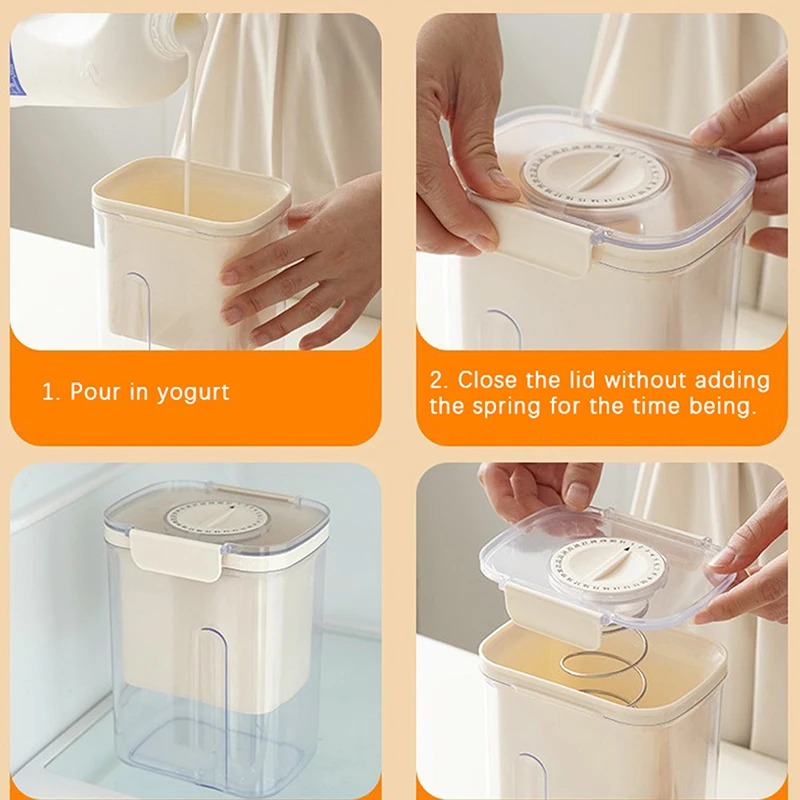 1. Pour in yogurt

2. Close the lid without adding the spring for the time being.