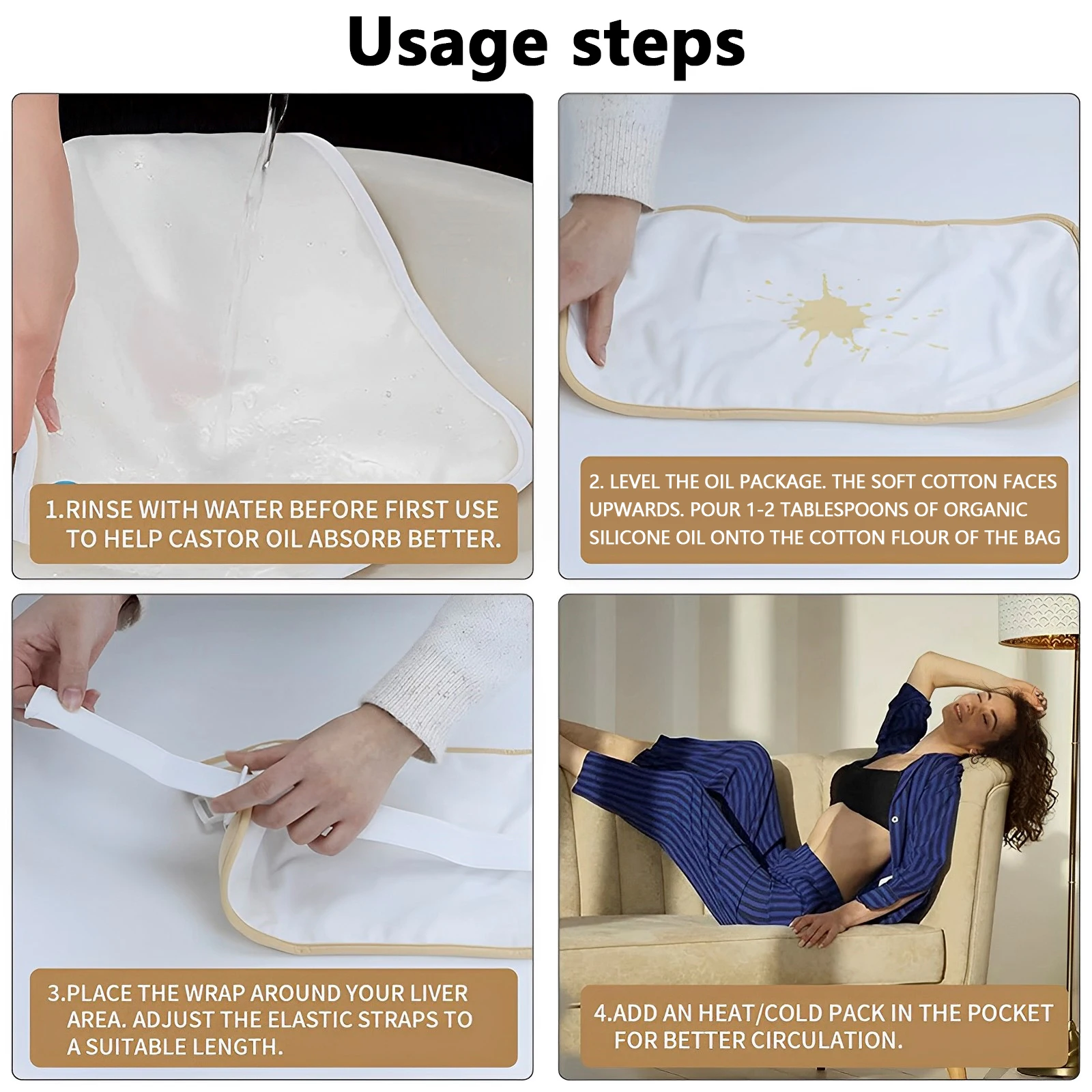 Usage steps

1.RINSE WITH WATER BEFORE FIRST USE TO HELP CASTOR OIL ABSORB BETTER.

2. LEVEL THE OIL PACKAGE. THE SOFT COTTON FACES UPWARDS. POUR 1-2 TABLESPOONS OF ORGANIC SILICONE OIL ONTO THE COTTON FLOUR OF THE BAG

3.PLACE THE WRAP AROUND YOUR LIVER AREA. ADJUST THE ELASTIC STRAPS TO A SUITABLE LENGTH.

4.ADD AN HEAT/COLD PACK IN THE POCKET FOR BETTER CIRCULATION.