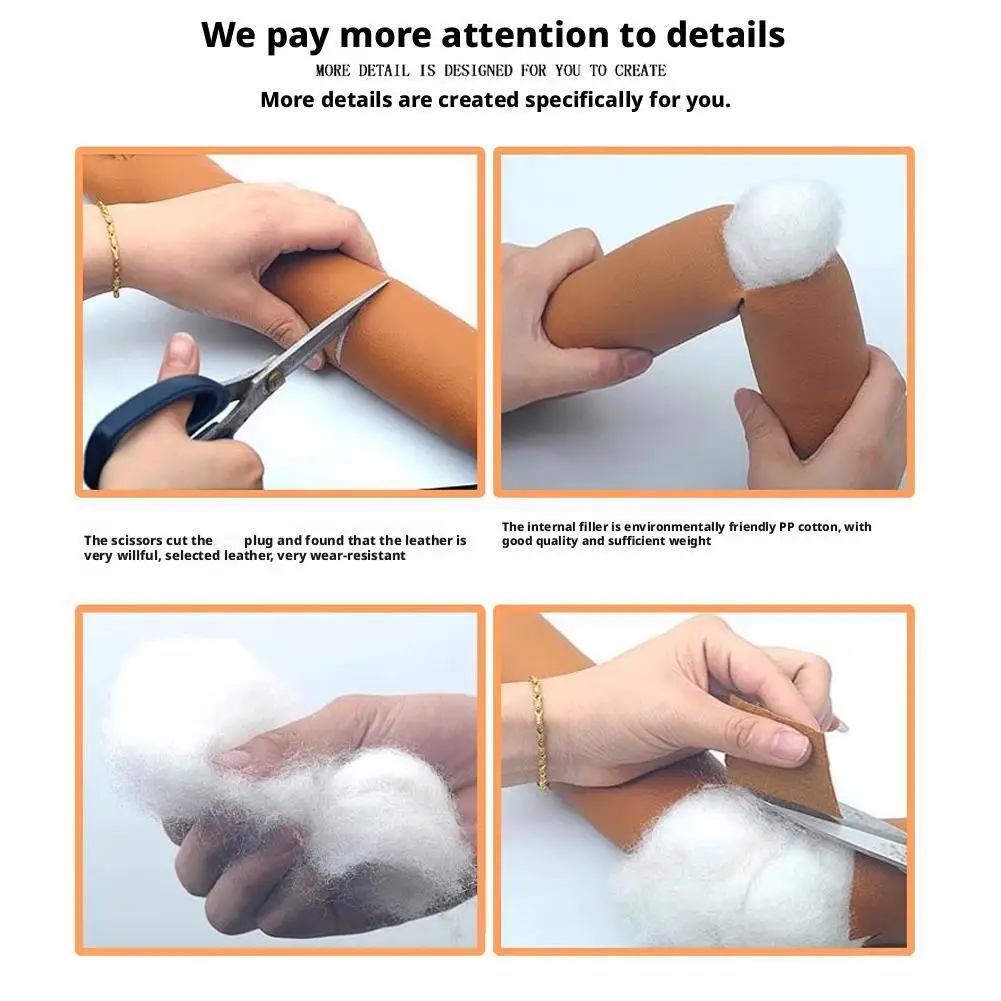 We pay more attention to details

MORE DETAIL IS DESIGNED FOR YOU TO CREATE

More details are created specifically for you.

The scissors cut the plug and found that the leather is very willful, selected leather, very wear-resistant

The internal filler is environmentally friendly PP cotton, with good quality and sufficient weight