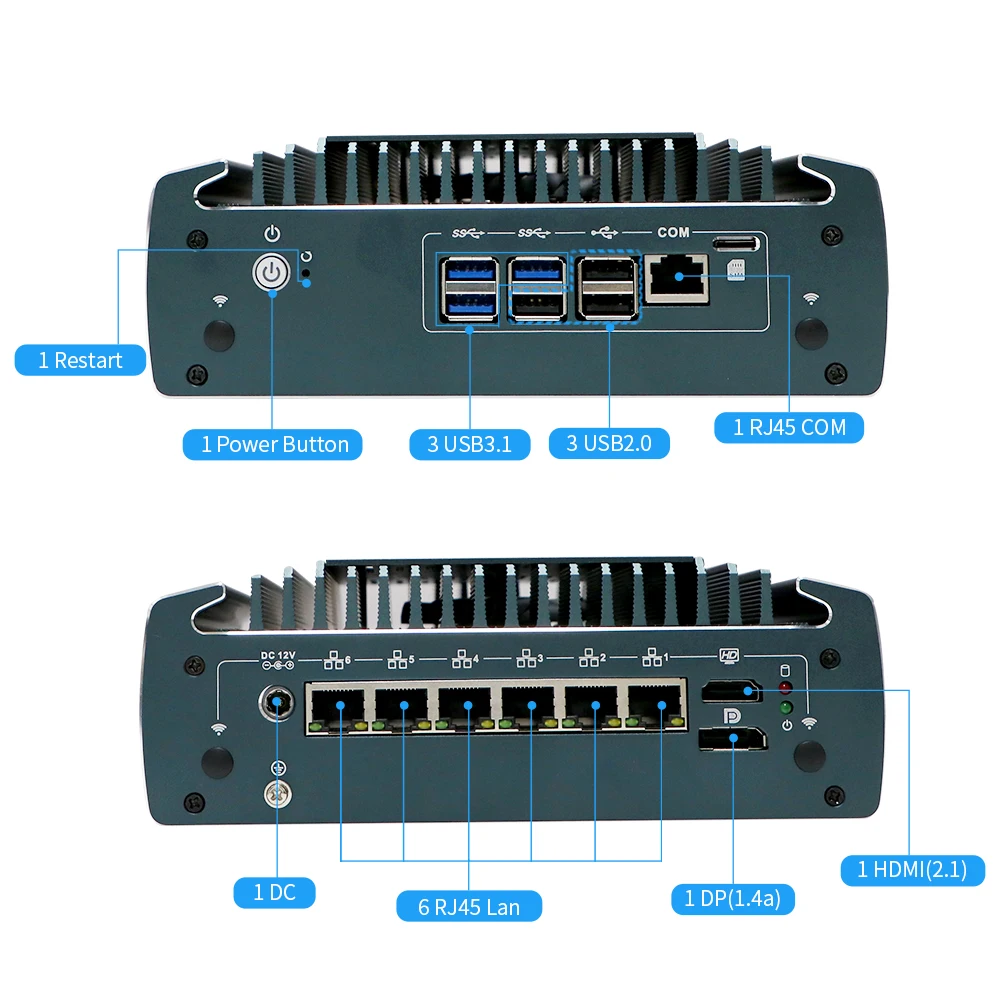 SS
SS
COM

1 Restart
1 Power Button
3 USB3.1
3 USB2.0
1 RJ45 COM

DC 12V
6
5
4
3
2
1
HD

1 DC
6 RJ45 Lan
1 DP(1.4a)
1 HDMI(2.1)