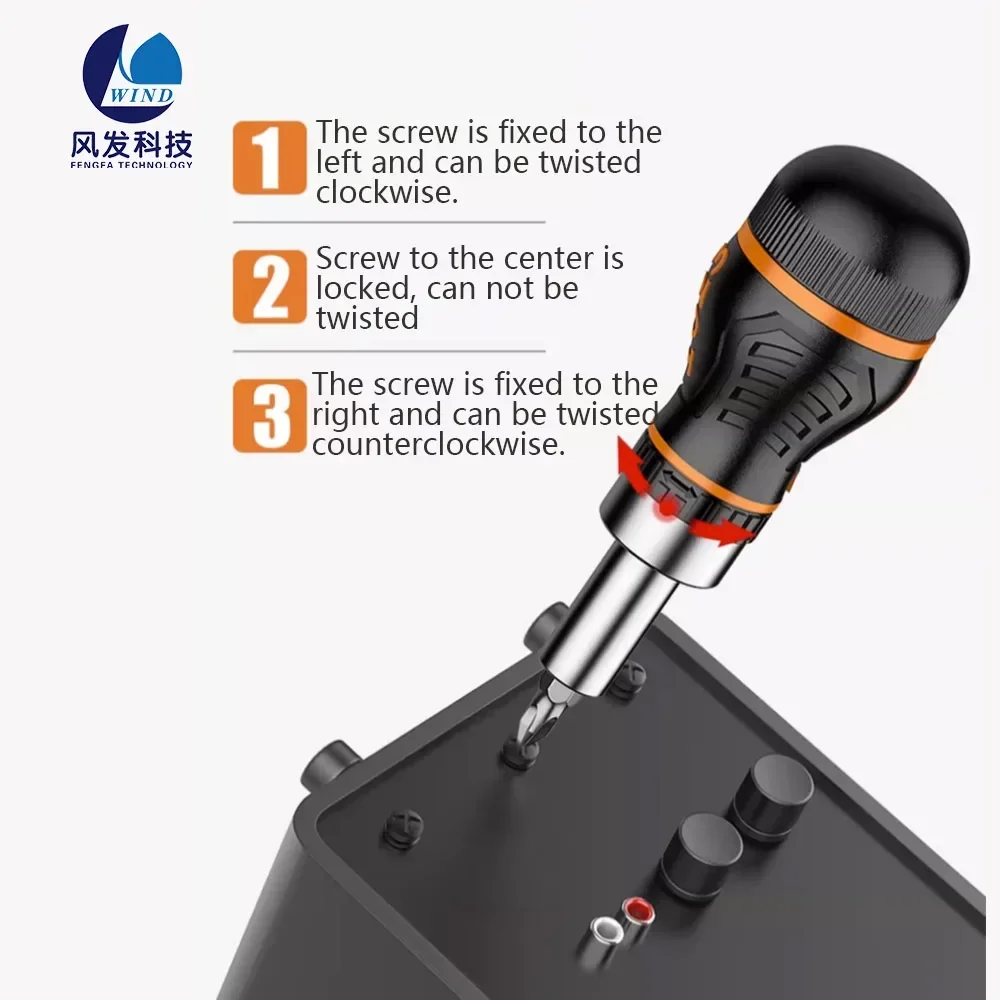 WIND
风发科技
FENGFA TECHNOLOGY

1 The screw is fixed to the left and can be twisted clockwise.

2 Screw to the center is locked, can not be twisted

3 The screw is fixed to the right and can be twisted counterclockwise.