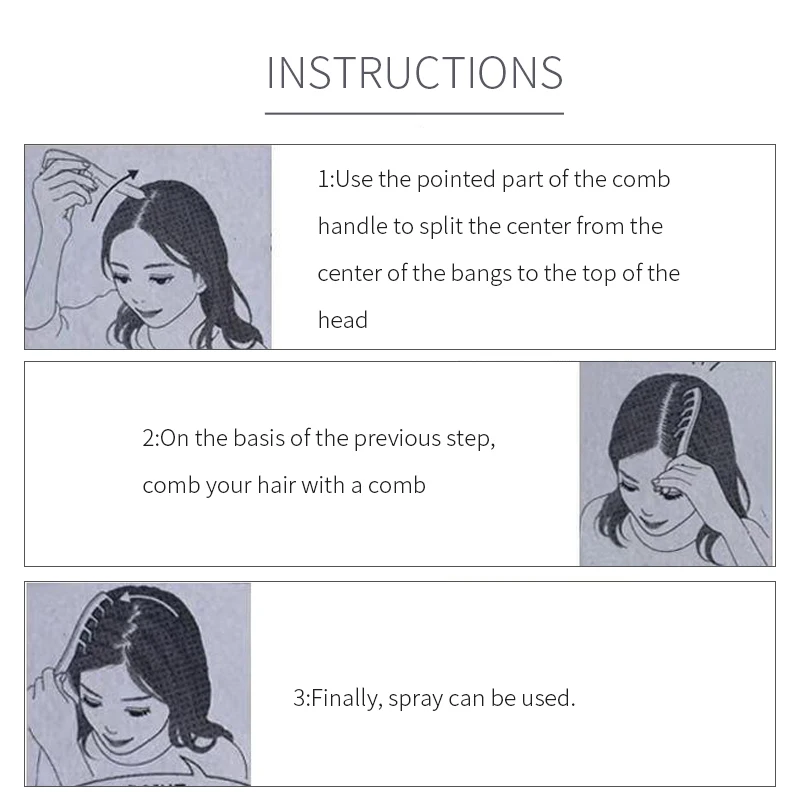 INSTRUCTIONS

1:Use the pointed part of the comb handle to split the center from the center of the bangs to the top of the head

2:On the basis of the previous step, comb your hair with a comb

3:Finally, spray can be used.