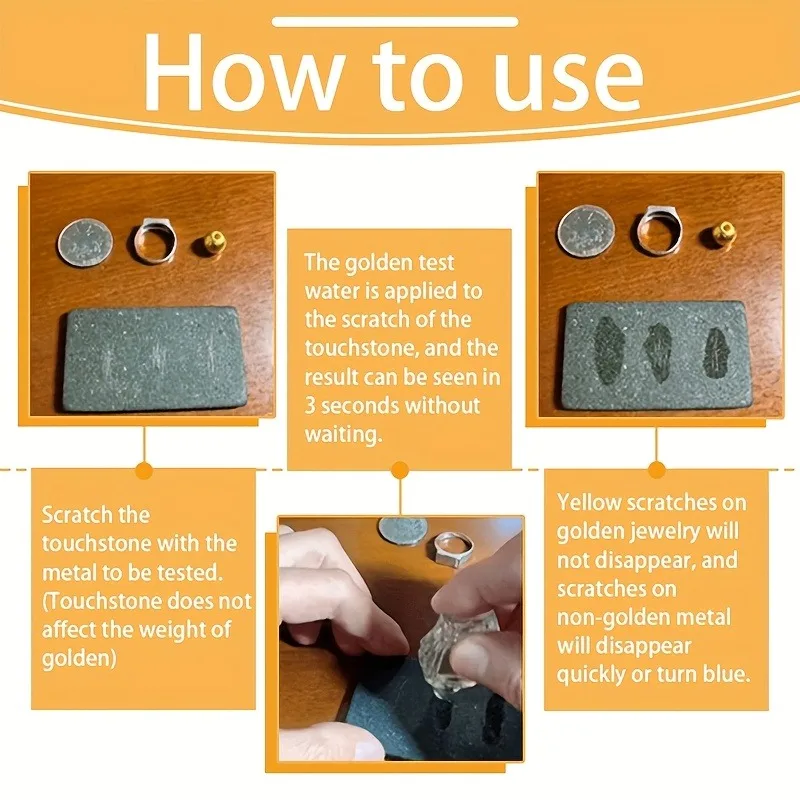 How to use

Scratch the touchstone with the metal to be tested. (Touchstone does not affect the weight of golden)

The golden test water is applied to the scratch of the touchstone, and the result can be seen in 3 seconds without waiting.

Yellow scratches on golden jewelry will not disappear, and scratches on non-golden metal will disappear quickly or turn blue.