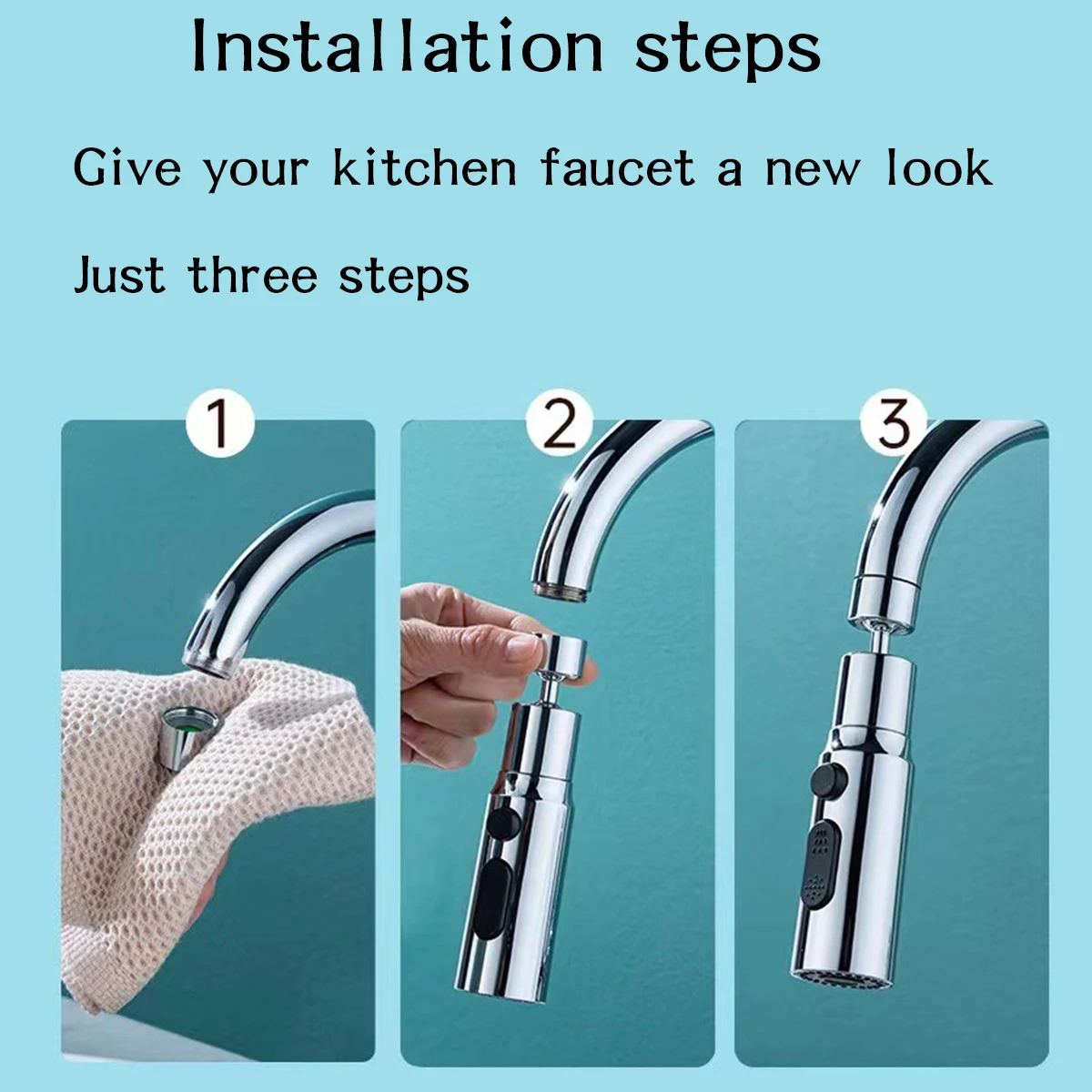 Installation steps

Give your kitchen faucet a new look

Just three steps

1

2

3