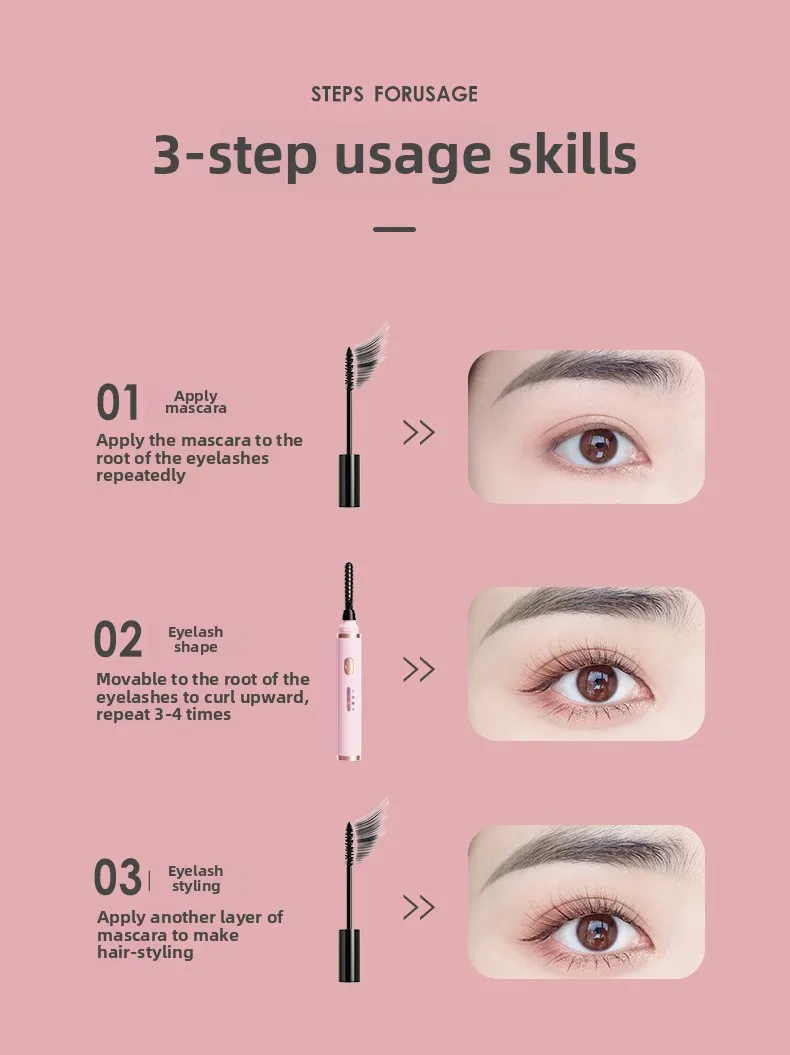 STEPS FORUSAGE

3-step usage skills

01 Apply mascara

Apply the mascara to the root of the eyelashes repeatedly

>>

02 Eyelash shape

Movable to the root of the eyelashes to curl upward, repeat 3-4 times

>>

03 Eyelash styling

Apply another layer of mascara to make hair-styling

>>