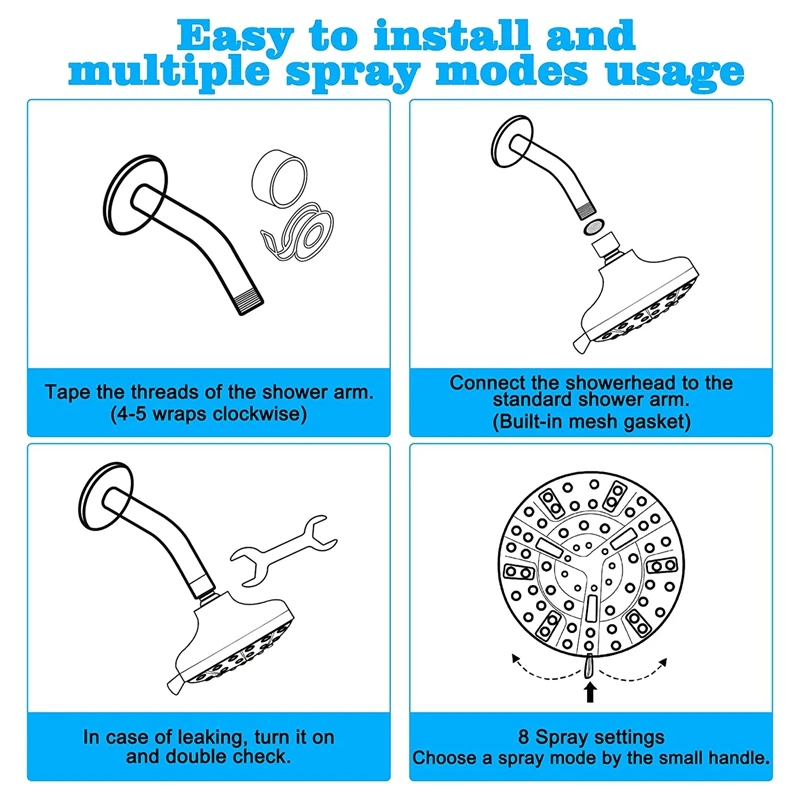 Easy to install and multiple spray modes usage

Tape the threads of the shower arm. (4-5 wraps clockwise)

Connect the showerhead to the standard shower arm. (Built-in mesh gasket)

In case of leaking, turn it on and double check.

8 Spray settings
Choose a spray mode by the small handle.