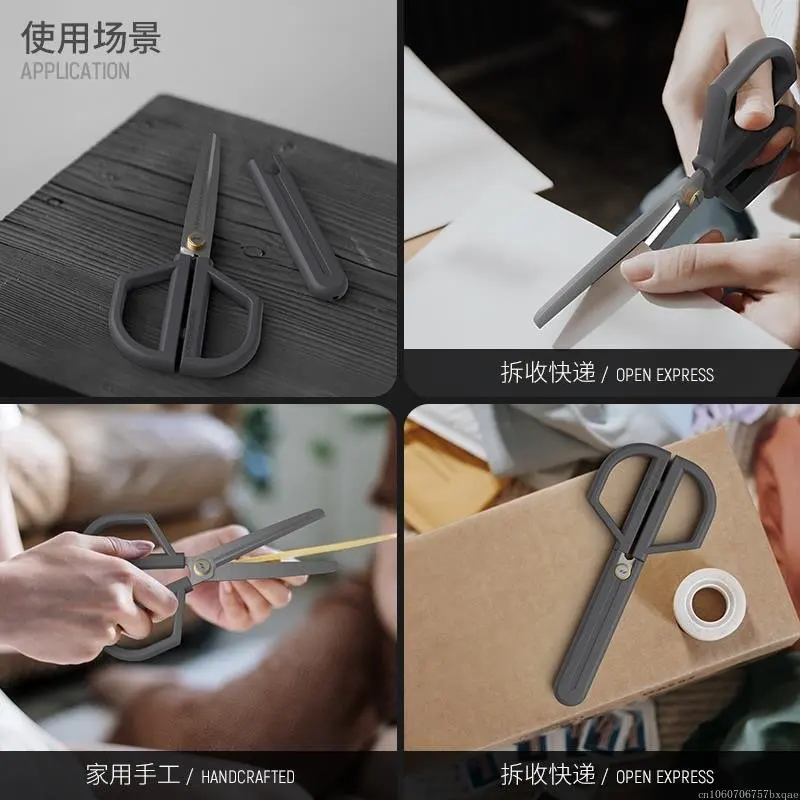 使用场景
APPLICATION

拆收快递 / OPEN EXPRESS

家用手工 / HANDCRAFTED

拆收快递 / OPEN EXPRESS

cn1060706757bxqae