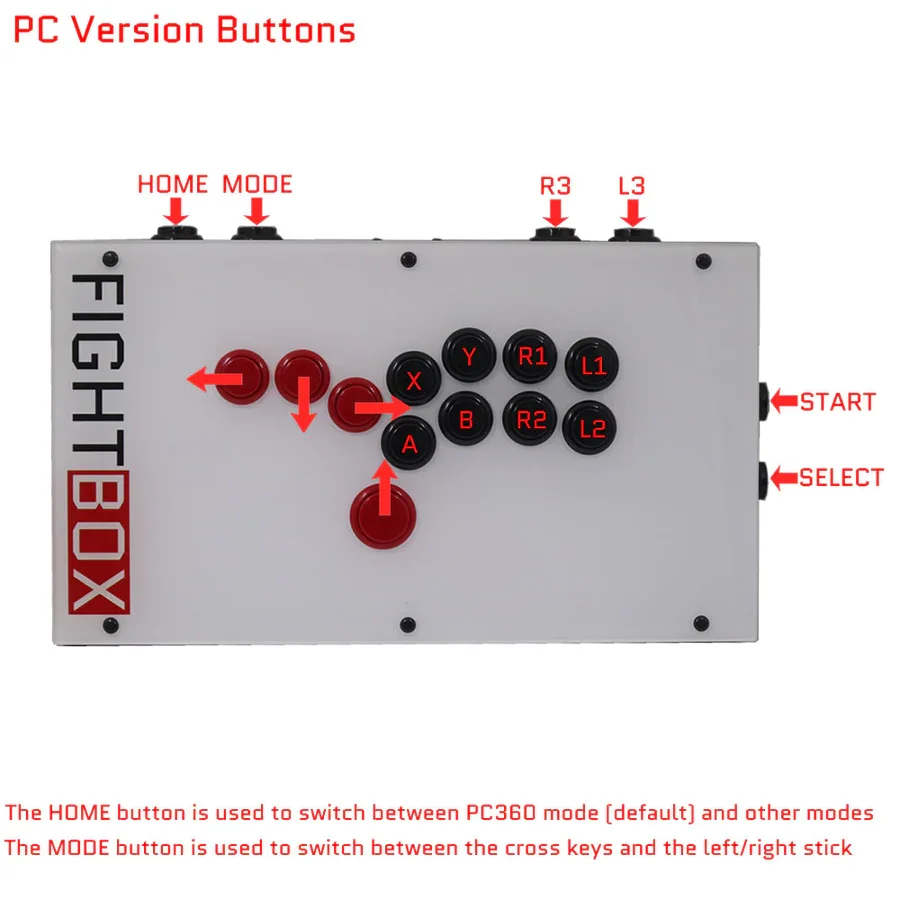 PC Version Buttons

HOME MODE R3 L3

FIGHTBOX

X Y R1 L1
A B R2 L2

START
SELECT

The HOME button is used to switch between PC360 mode (default) and other modes
The MODE button is used to switch between the cross keys and the left/right stick