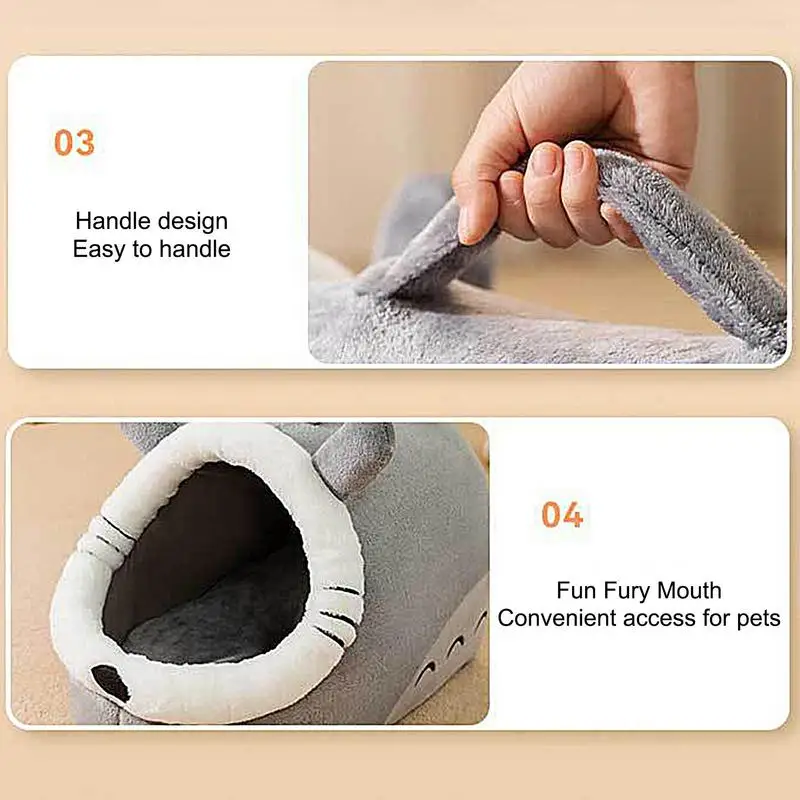 03

Handle design
Easy to handle

04

Fun Fury Mouth
Convenient access for pets