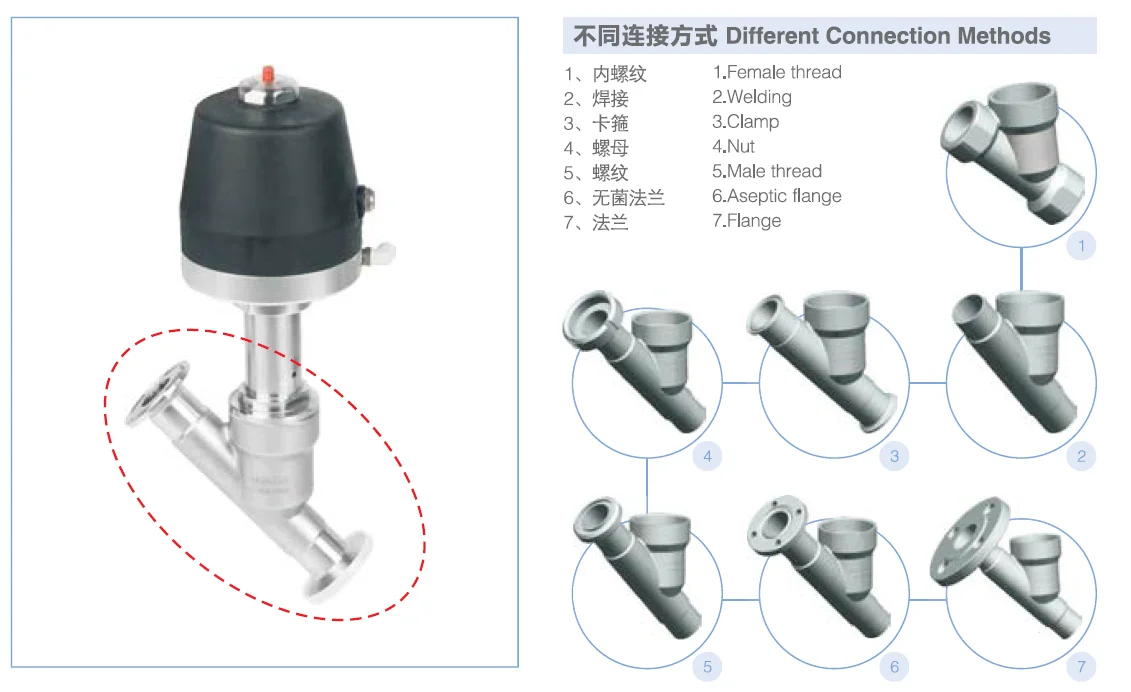 不同连接方式 Different Connection Methods

1、内螺纹
2、焊接
3、卡箍
4、螺母
5、螺纹
6、无菌法兰
7、法兰

1.Female thread
2.Welding
3.Clamp
4.Nut
5.Male thread
6.Aseptic flange
7.Flange

1
4
3
2
5
6
7