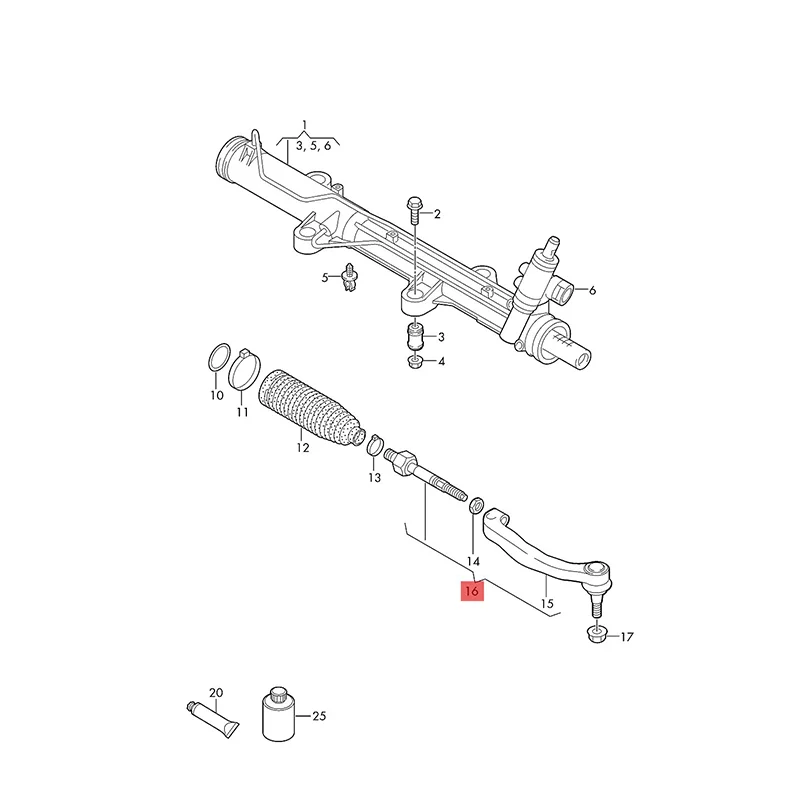 1
3, 5, 6
2
5
6
3
4
10
11
12
13
14
16
15
17
20
25