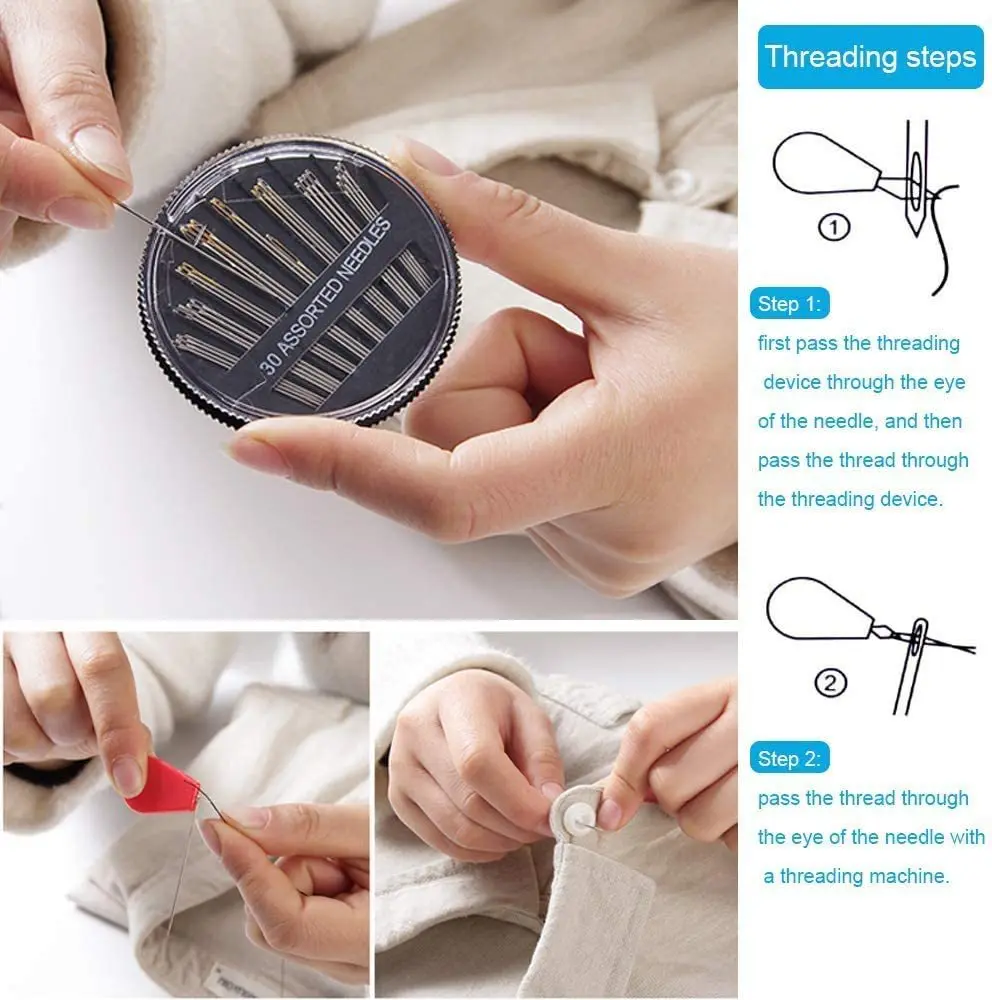 30 ASSORTED NEEDLES

Threading steps

①

Step 1:

first pass the threading device through the eye of the needle, and then pass the thread through the threading device.

②

Step 2:

pass the thread through the eye of the needle with a threading machine.