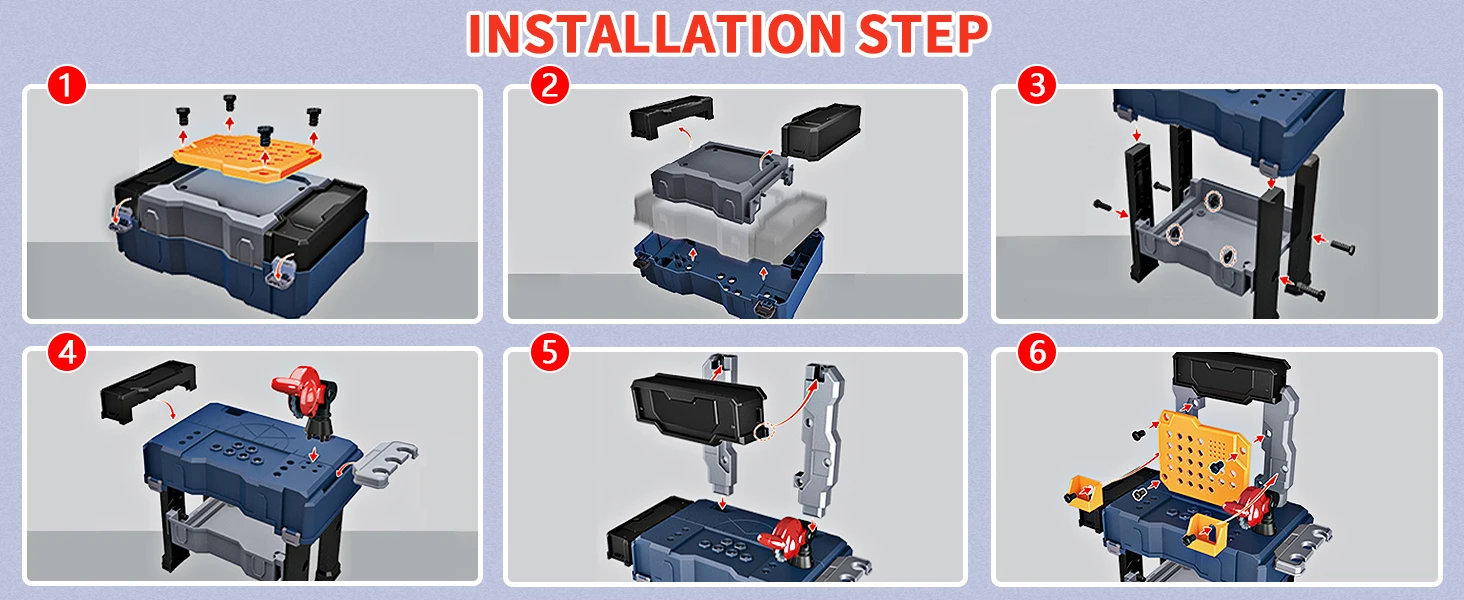 INSTALLATION STEP

1

2

3

4

5

6