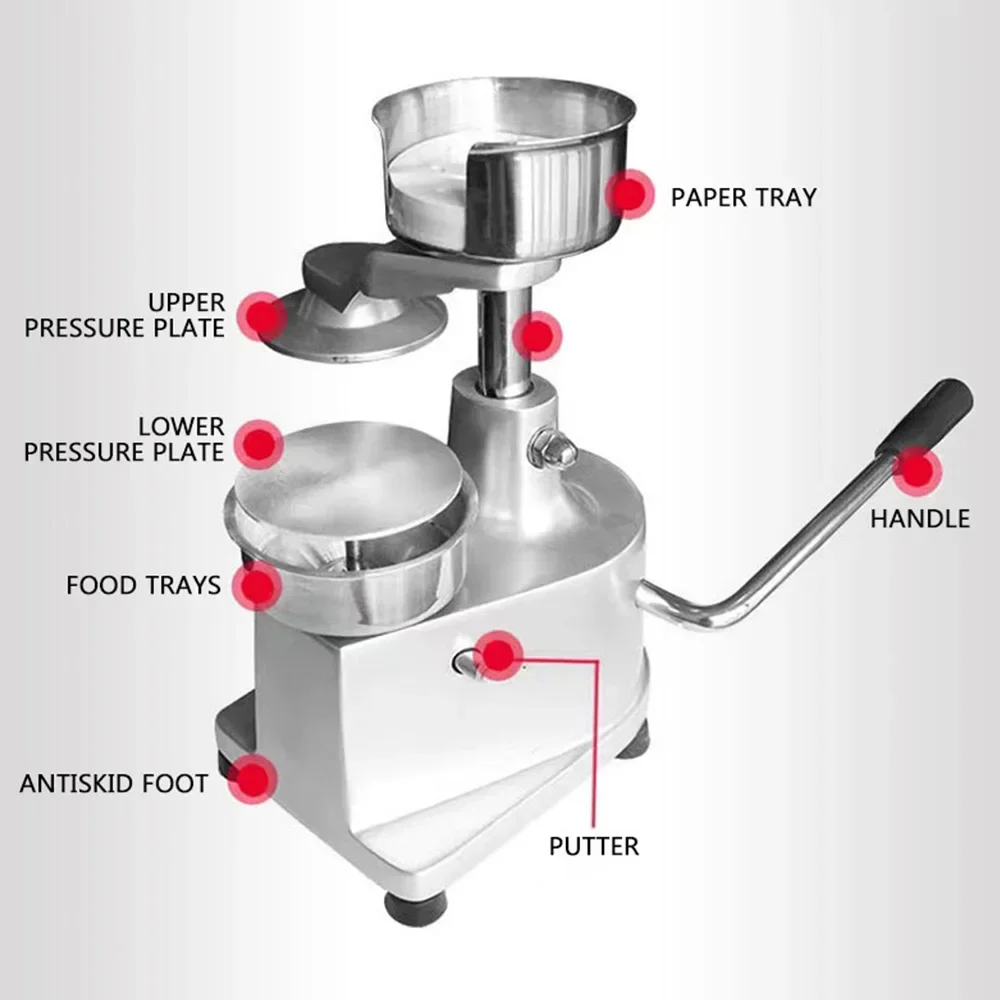 PAPER TRAY

UPPER PRESSURE PLATE

LOWER PRESSURE PLATE

HANDLE

FOOD TRAYS

ANTISKID FOOT

PUTTER