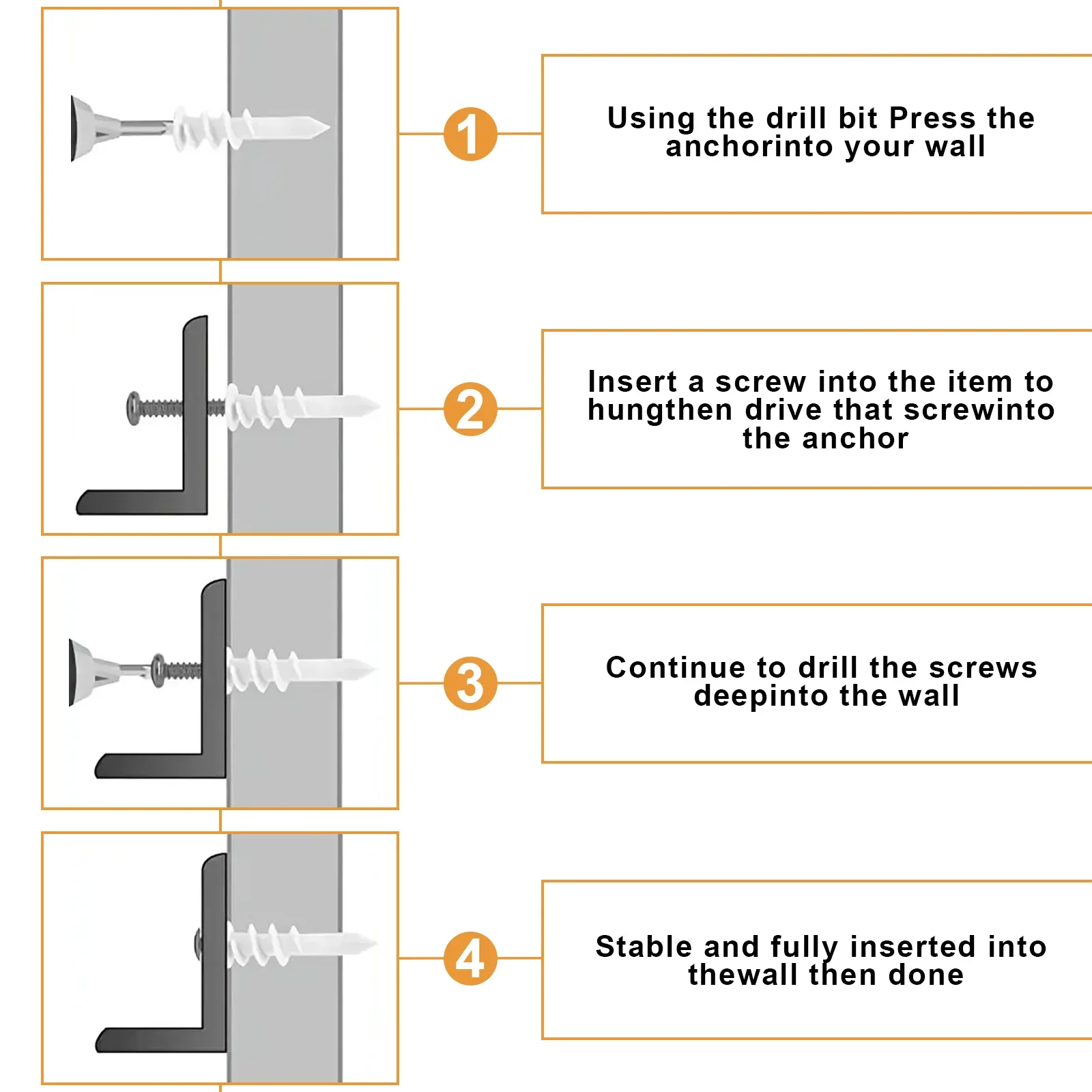 1

Using the drill bit Press the anchorinto your wall

2

Insert a screw into the item to hungthen drive that screwinto the anchor

3

Continue to drill the screws deepinto the wall

4

Stable and fully inserted into thewall then done