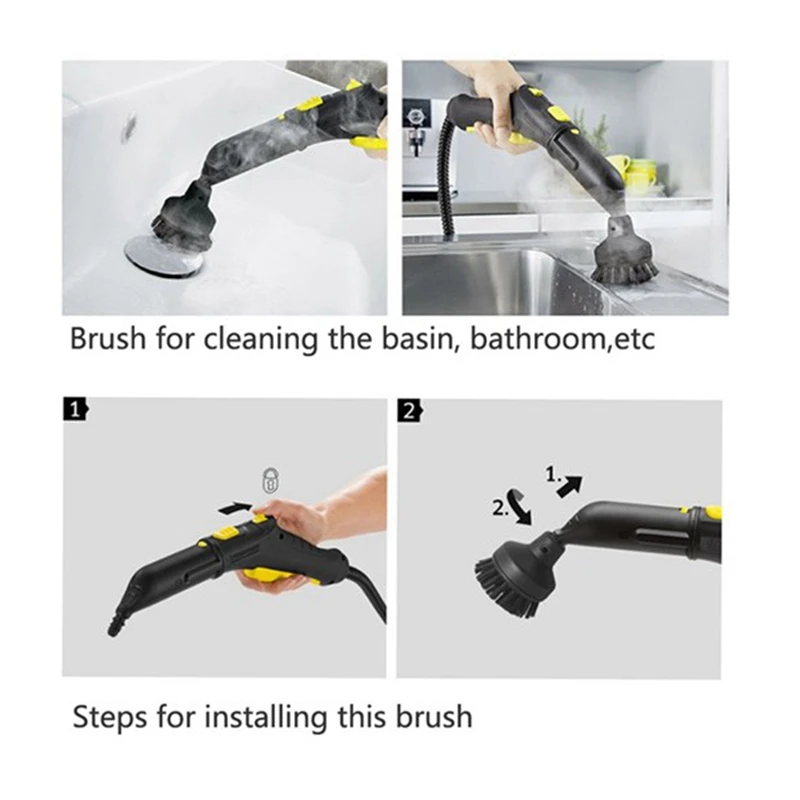 Brush for cleaning the basin, bathroom,etc

1

2

1.

2.

Steps for installing this brush