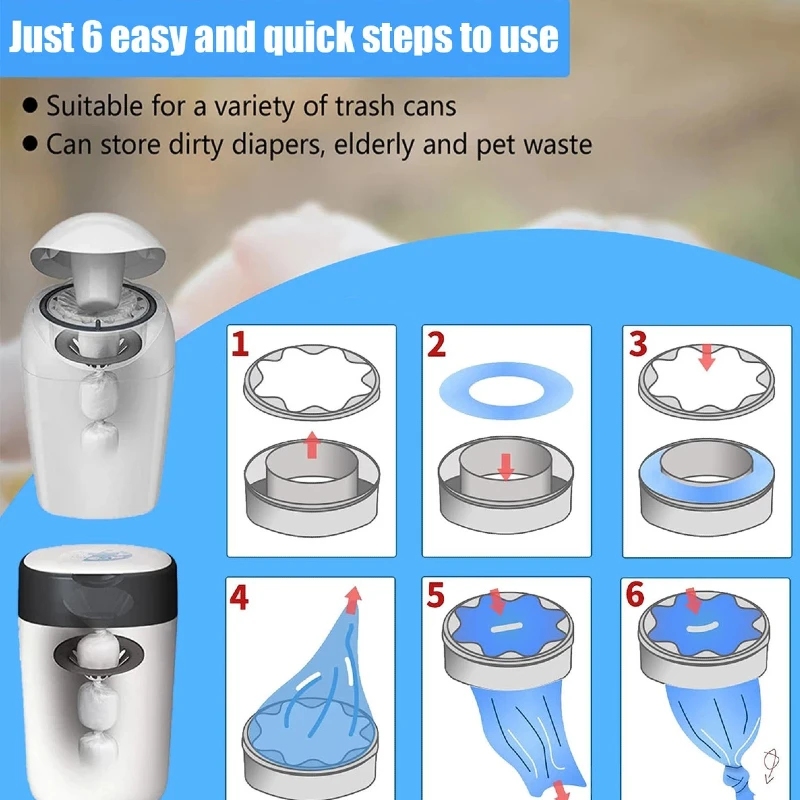 Just 6 easy and quick steps to use

● Suitable for a variety of trash cans
● Can store dirty diapers, elderly and pet waste

1

2

3

4

5

6