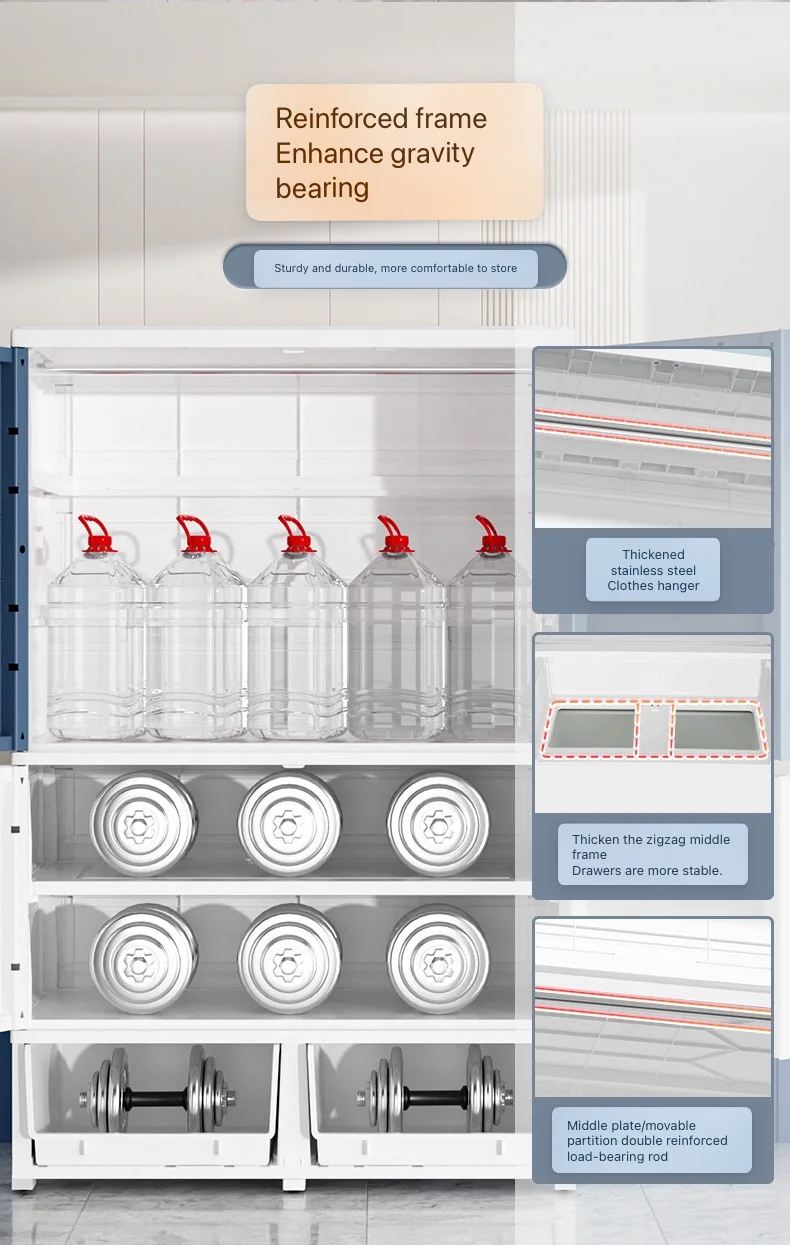 Reinforced frame
Enhance gravity
bearing

Sturdy and durable, more comfortable to store

Thickened
stainless steel
Clothes hanger

Thicken the zigzag middle frame
Drawers are more stable.

Middle plate/movable partition double reinforced load-bearing rod