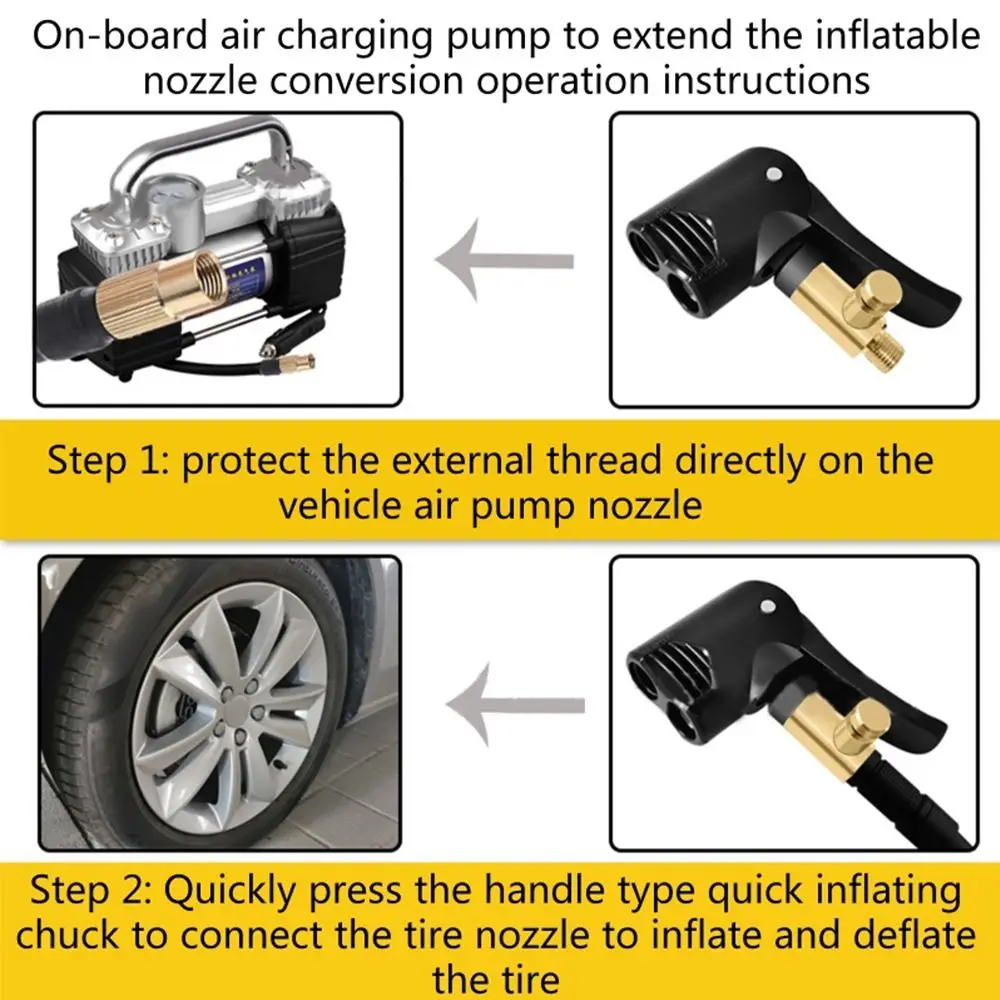 On-board air charging pump to extend the inflatable nozzle conversion operation instructions

Step 1: protect the external thread directly on the vehicle air pump nozzle

Step 2: Quickly press the handle type quick inflating chuck to connect the tire nozzle to inflate and deflate the tire