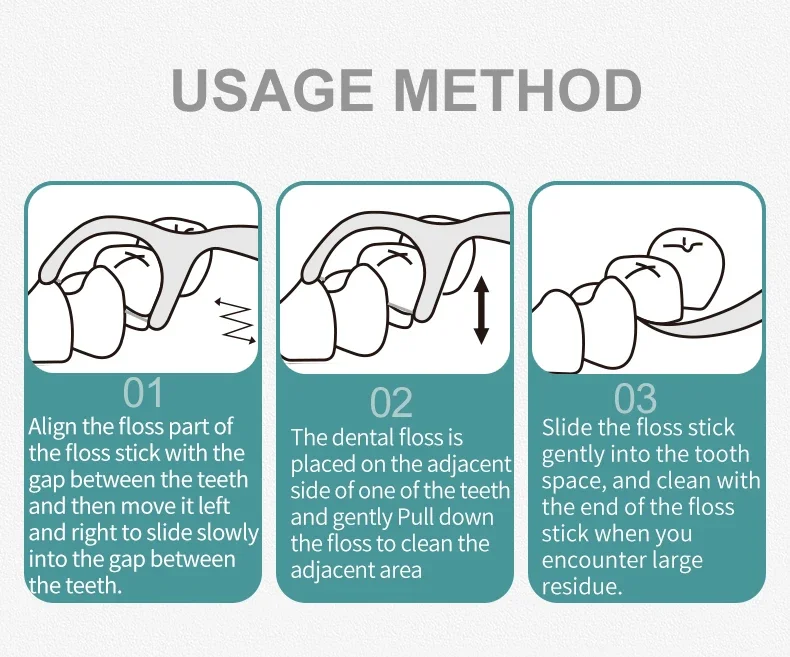 USAGE METHOD

01
Align the floss part of the floss stick with the gap between the teeth and then move it left and right to slide slowly into the gap between the teeth.

02
The dental floss is placed on the adjacent side of one of the teeth and gently Pull down the floss to clean the adjacent area

03
Slide the floss stick gently into the tooth space, and clean with the end of the floss stick when you encounter large residue.