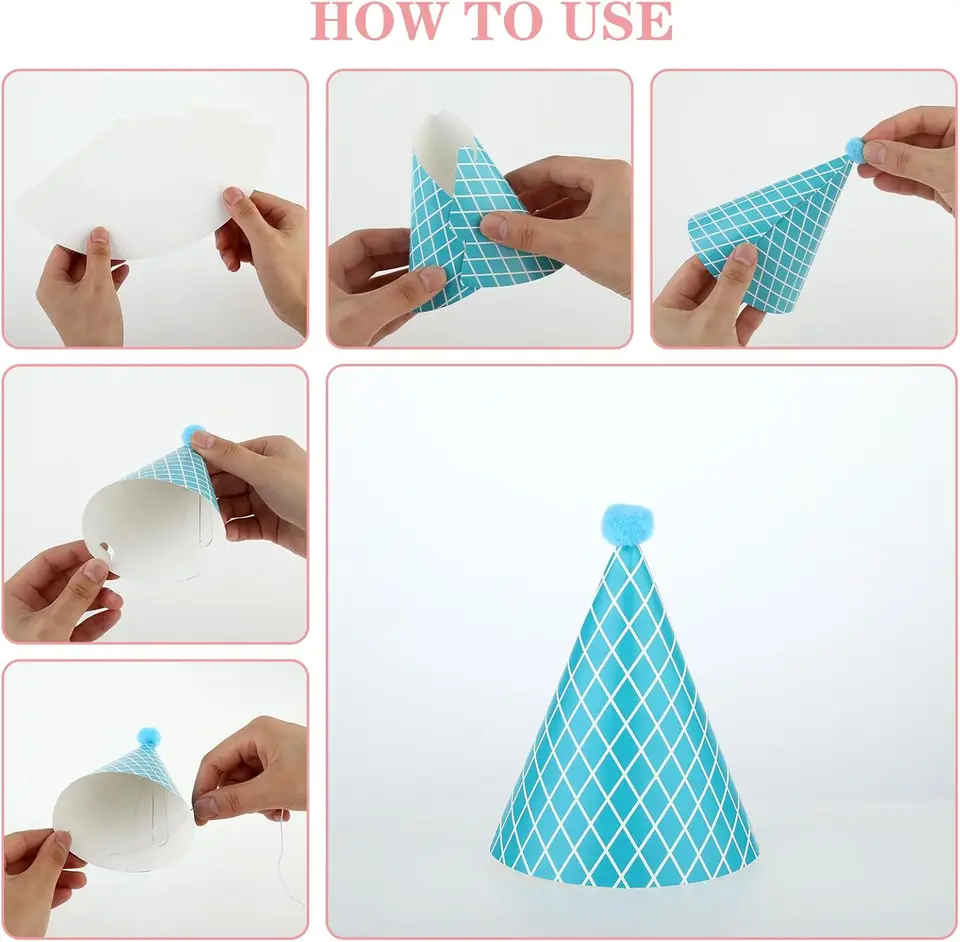 HOW TO USE