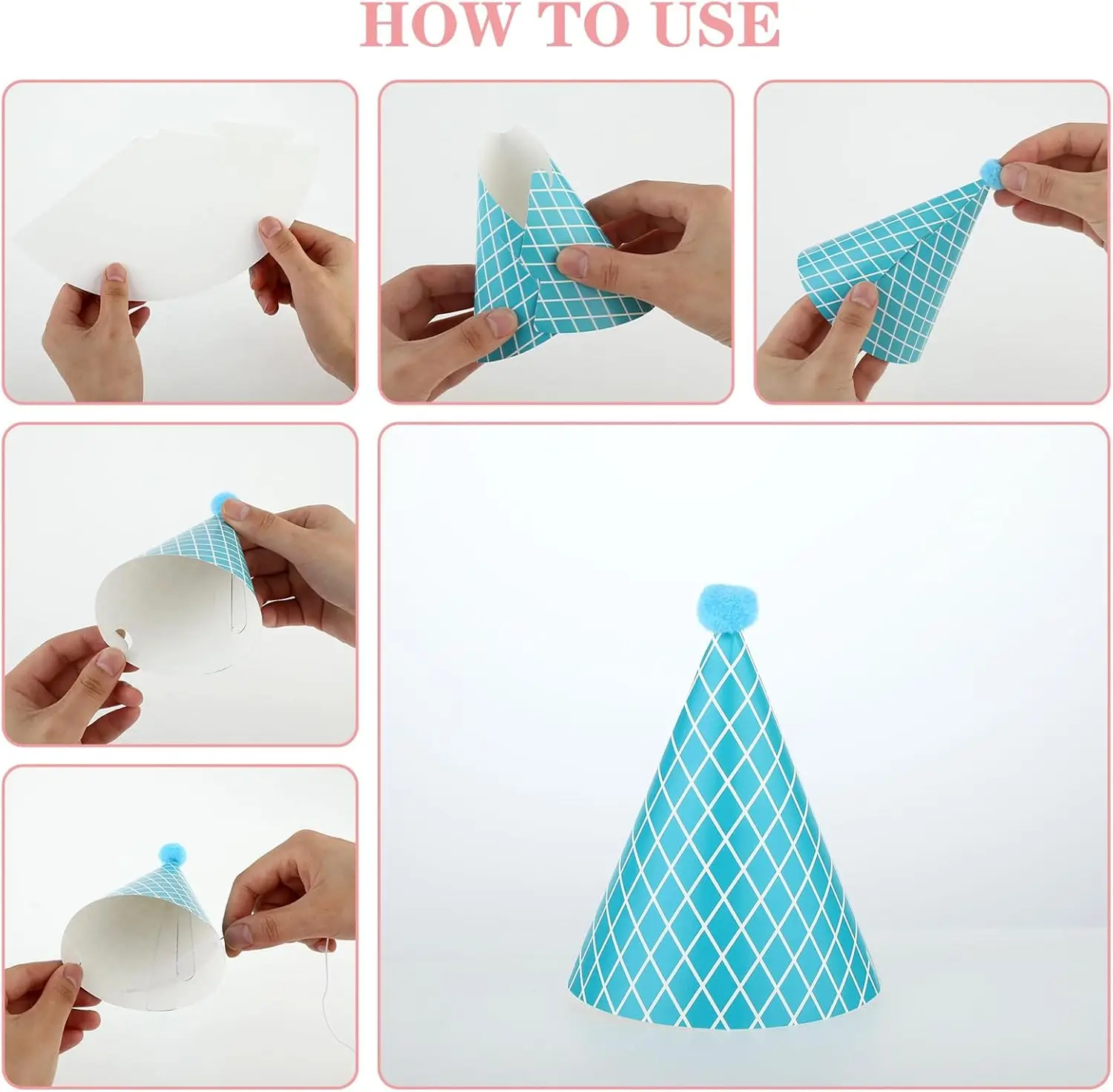 HOW TO USE