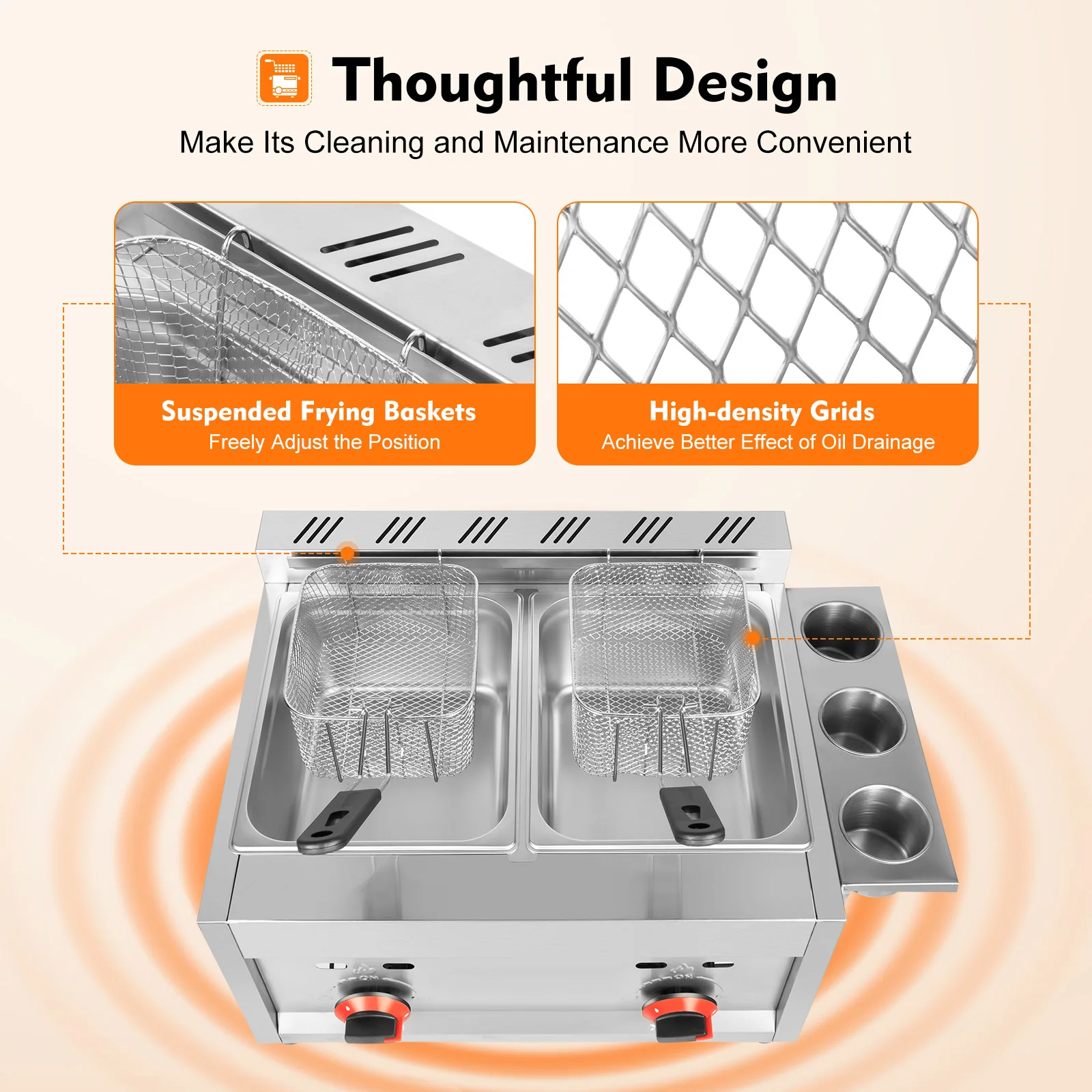 Thoughtful Design

Make Its Cleaning and Maintenance More Convenient

Suspended Frying Baskets
Freely Adjust the Position

High-density Grids
Achieve Better Effect of Oil Drainage