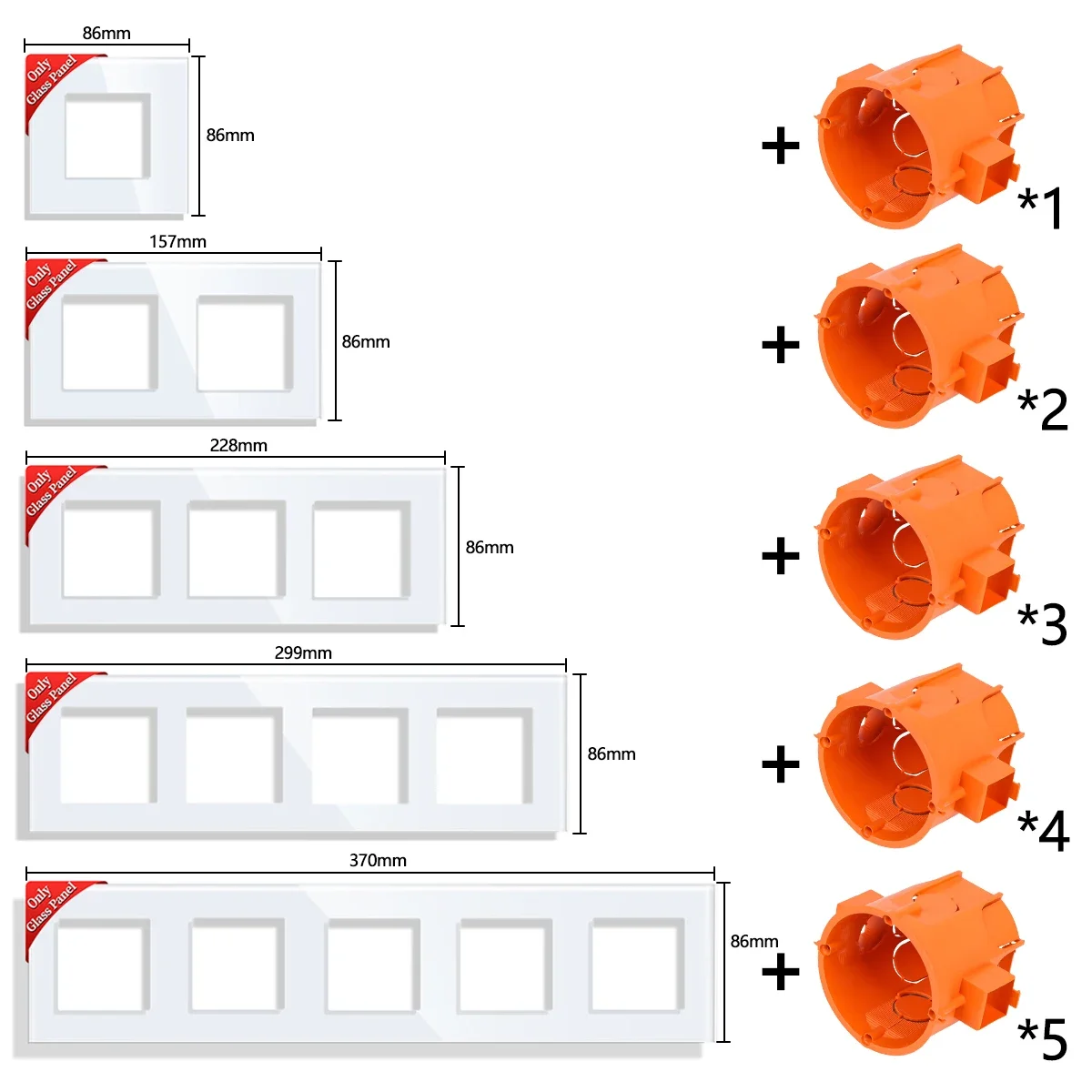 86mm

Only Glass Panel

86mm

+

*1

157mm

Only Glass Panel

86mm

+

*2

228mm

Only Glass Panel

86mm

+

*3

299mm

Only Glass Panel

86mm

+

*4

370mm

Only Glass Panel

86mm

+

*5