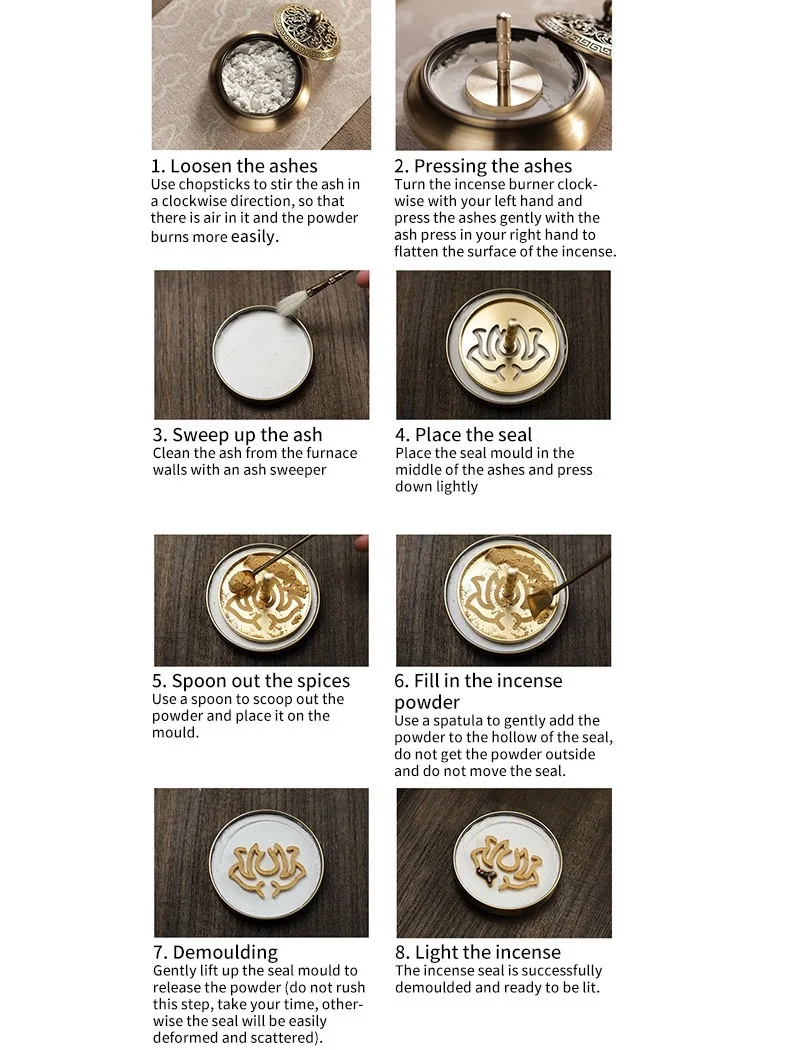 1. Loosen the ashes
Use chopsticks to stir the ash in a clockwise direction, so that there is air in it and the powder burns more easily.

2. Pressing the ashes
Turn the incense burner clockwise with your left hand and press the ashes gently with the ash press in your right hand to flatten the surface of the incense.

3. Sweep up the ash
Clean the ash from the furnace walls with an ash sweeper

4. Place the seal
Place the seal mould in the middle of the ashes and press down lightly

5. Spoon out the spices
Use a spoon to scoop out the powder and place it on the mould.

6. Fill in the incense powder
Use a spatula to gently add the powder to the hollow of the seal, do not get the powder outside and do not move the seal.

7. Demoulding
Gently lift up the seal mould to release the powder (do not rush this step, take your time, otherwise the seal will be easily deformed and scattered).

8. Light the incense
The incense seal is successfully demoulded and ready to be lit.