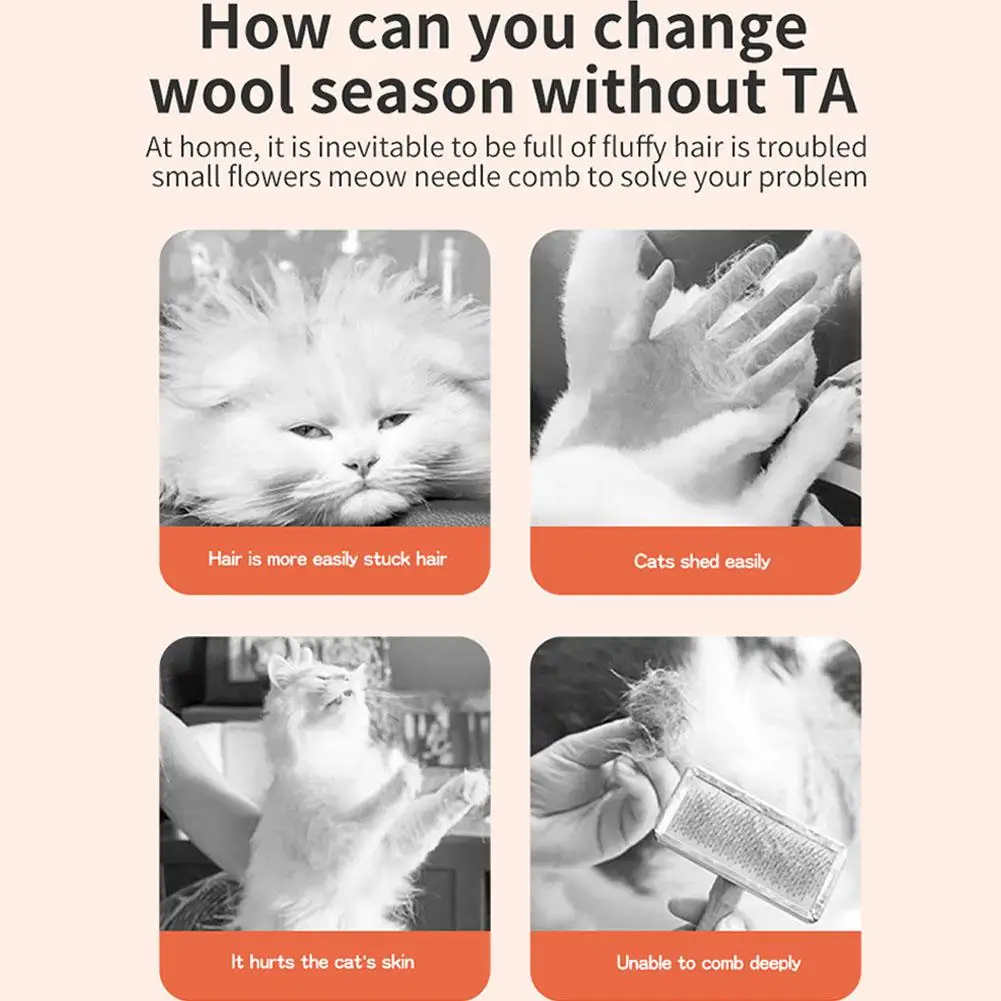 How can you change wool season without TA

At home, it is inevitable to be full of fluffy hair is troubled small flowers meow needle comb to solve your problem

Hair is more easily stuck hair

Cats shed easily

It hurts the cat's skin

Unable to comb deeply