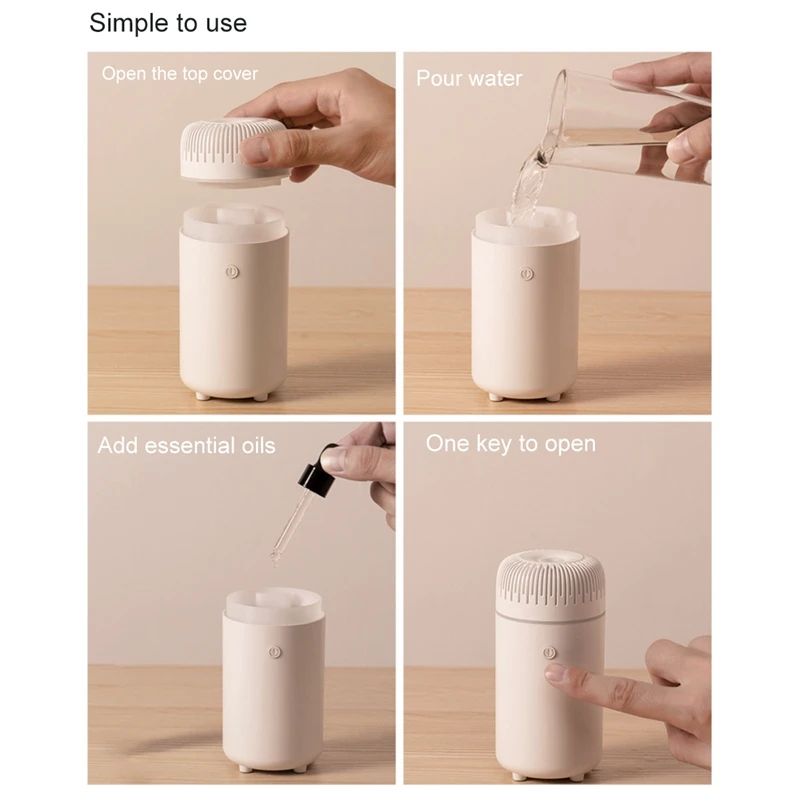 Simple to use

Open the top cover

Pour water

Add essential oils

One key to open