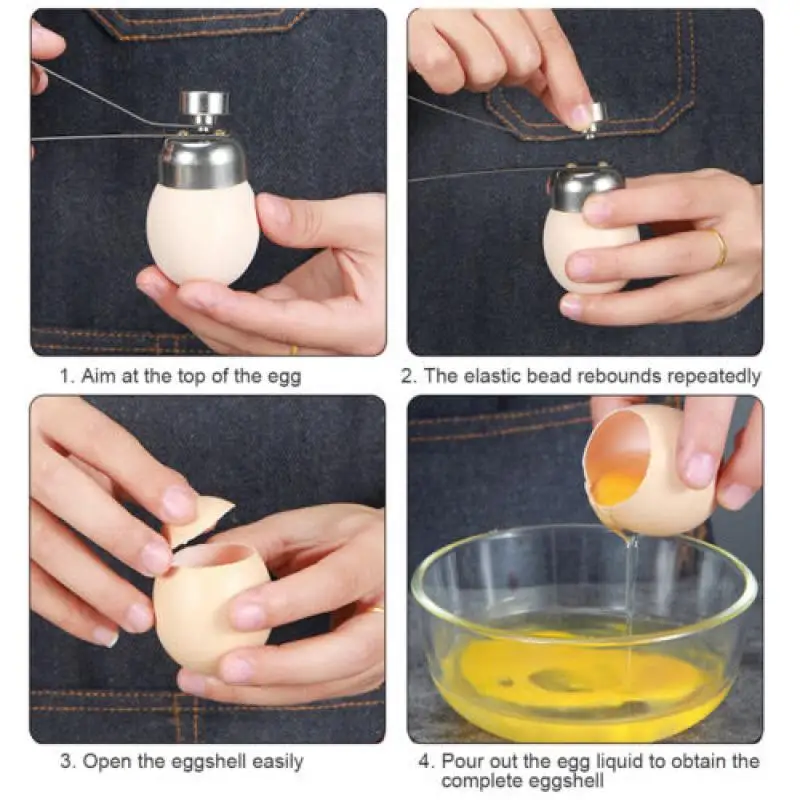 1. Aim at the top of the egg

2. The elastic bead rebounds repeatedly

3. Open the eggshell easily

4. Pour out the egg liquid to obtain the complete eggshell