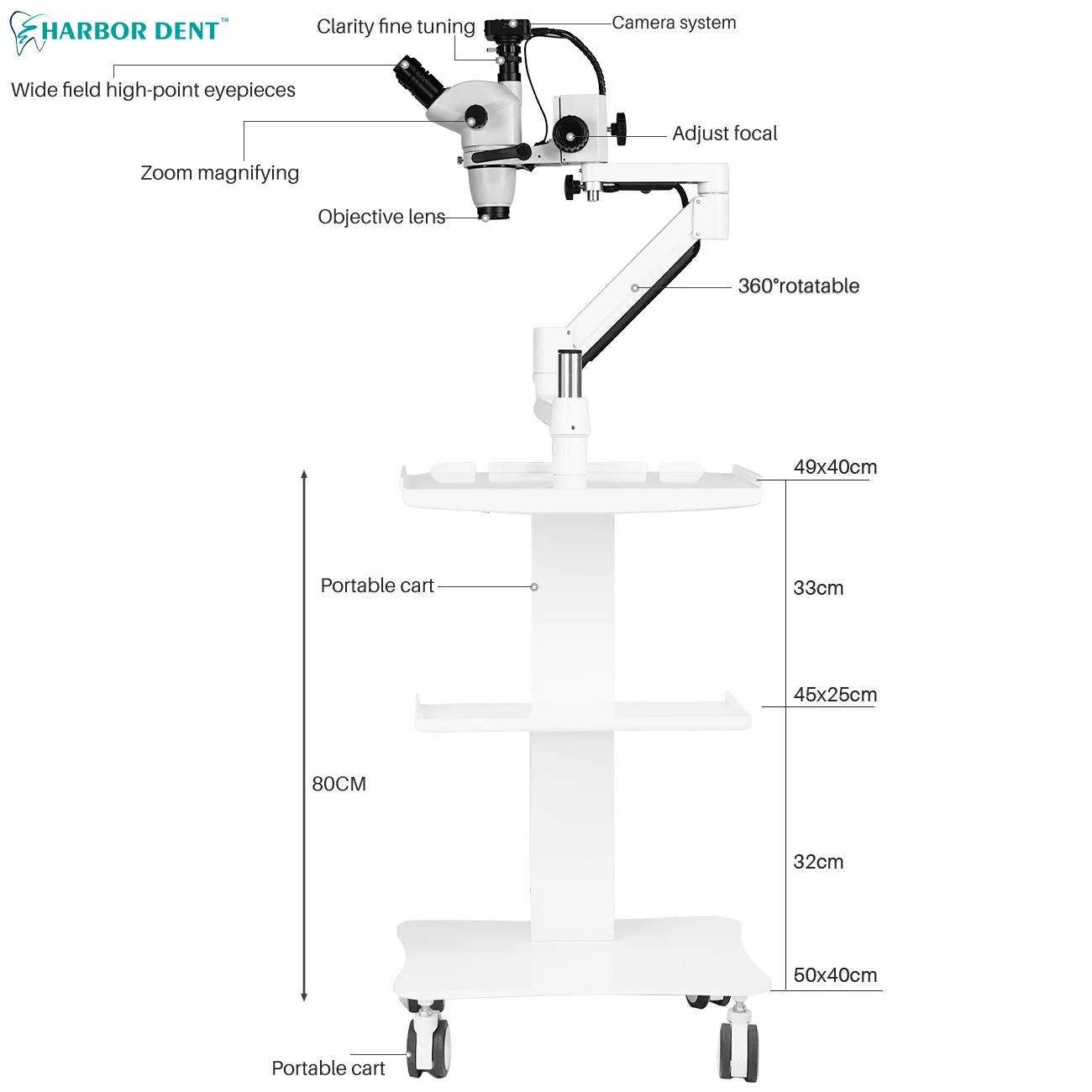 HARBOR DENT™

Clarity fine tuning

Camera system

Wide field high-point eyepieces

Adjust focal

Zoom magnifying

Objective lens

360°rotatable

49x40cm

Portable cart

33cm

45x25cm

80CM

32cm

50x40cm

Portable cart