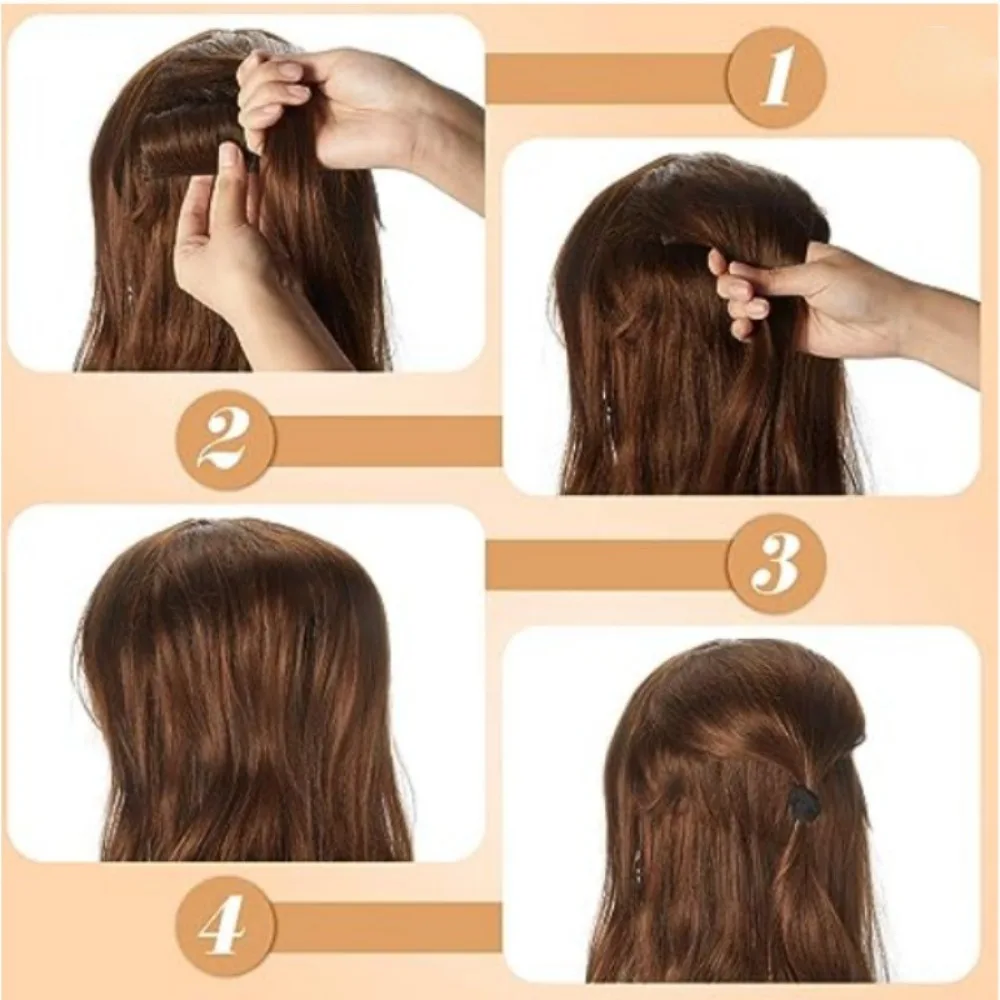 1

2

3

4