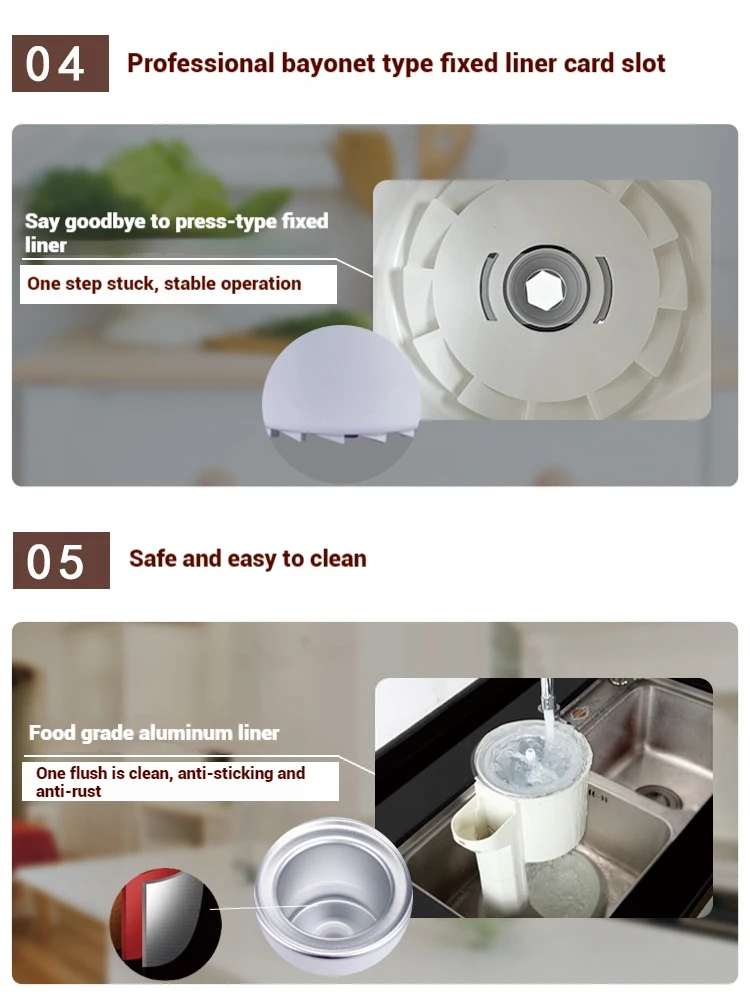 04
Professional bayonet type fixed liner card slot

Say goodbye to press-type fixed liner

One step stuck, stable operation

05
Safe and easy to clean

Food grade aluminum liner

One flush is clean, anti-sticking and anti-rust