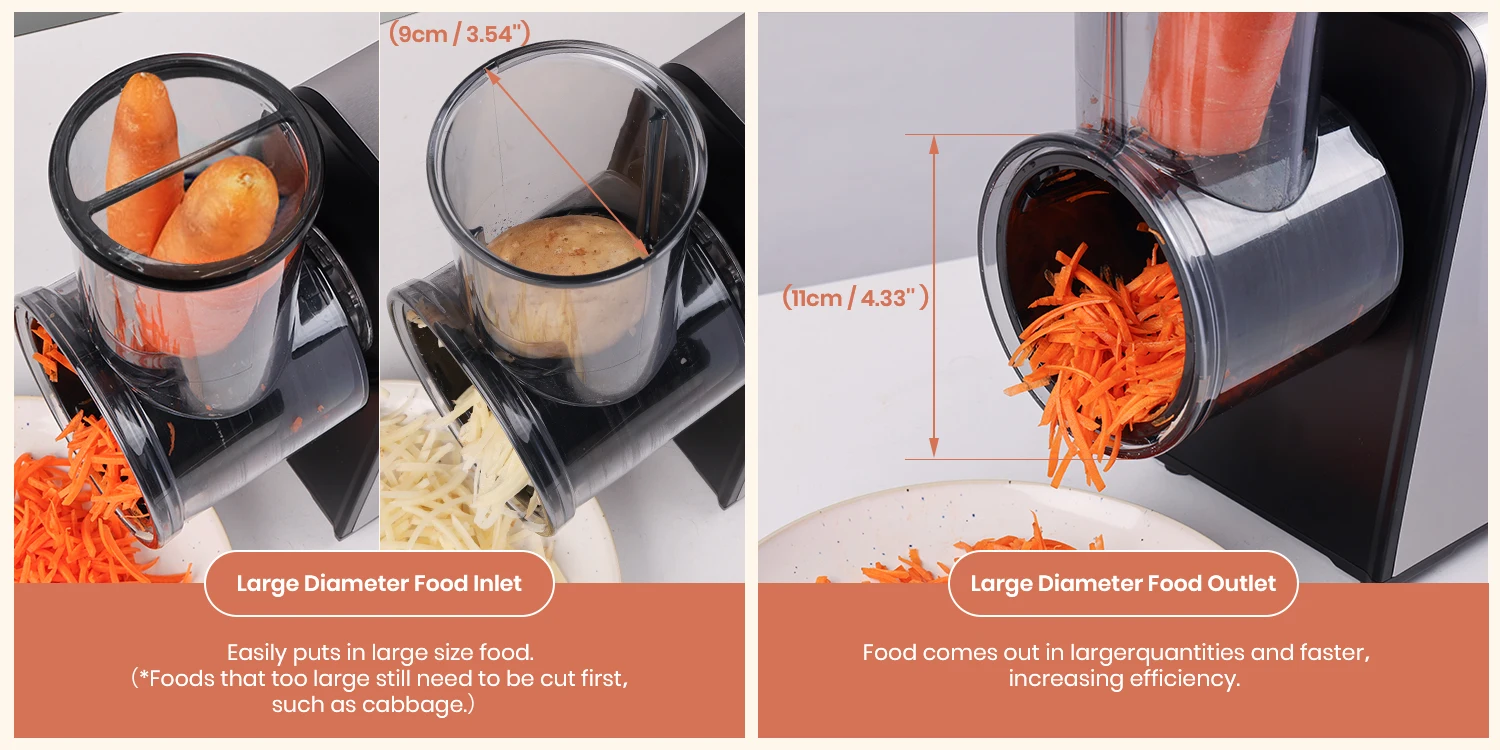 (9cm / 3.54")

Large Diameter Food Inlet

Easily puts in large size food.
(*Foods that too large still need to be cut first, such as cabbage.)

(11cm / 4.33")

Large Diameter Food Outlet

Food comes out in largerquantities and faster, increasing efficiency.